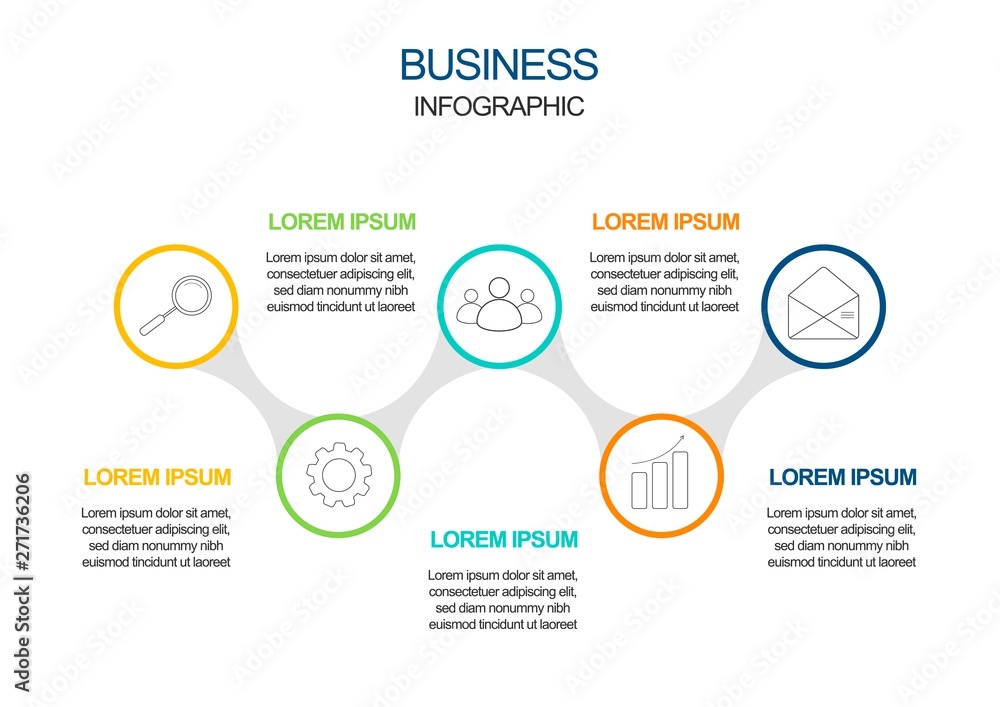 BUSINESS
INFOGRAPHIC

LOREM IPSUM
Lorem ipsum dolor sit amet, consectetuer adipiscing elit, sed diam nonummy nibh euismod tincidunt ut laoreet

LOREM IPSUM
Lorem ipsum dolor sit amet, consectetuer adipiscing elit, sed diam nonummy nibh euismod tincidunt ut laoreet

LOREM IPSUM
Lorem ipsum dolor sit amet, consectetuer adipiscing elit, sed diam nonummy nibh euismod tincidunt ut laoreet

LOREM IPSUM
Lorem ipsum dolor sit amet, consectetuer adipiscing elit, sed diam nonummy nibh euismod tincidunt ut laoreet

LOREM IPSUM
Lorem ipsum dolor sit amet, consectetuer adipiscing elit, sed diam nonummy nibh euismod tincidunt ut laoreet

Adobe Stock | #271736206