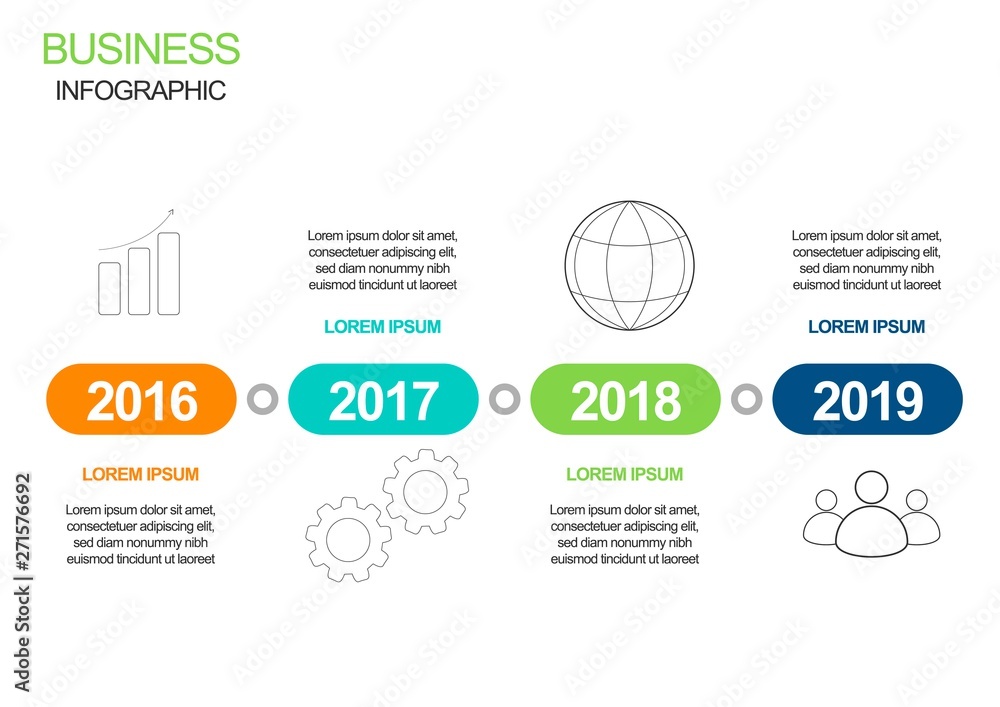 BUSINESS
INFOGRAPHIC

Lorem ipsum dolor sit amet, consectetuer adipiscing elit, sed diam nonummy nibh euismod tincidunt ut laoreet

LOREM IPSUM

Lorem ipsum dolor sit amet, consectetuer adipiscing elit, sed diam nonummy nibh euismod tincidunt ut laoreet

LOREM IPSUM

2016

2017

2018

2019

LOREM IPSUM

Lorem ipsum dolor sit amet, consectetuer adipiscing elit, sed diam nonummy nibh euismod tincidunt ut laoreet

LOREM IPSUM

Lorem ipsum dolor sit amet, consectetuer adipiscing elit, sed diam nonummy nibh euismod tincidunt ut laoreet

Adobe Stock | #271576692