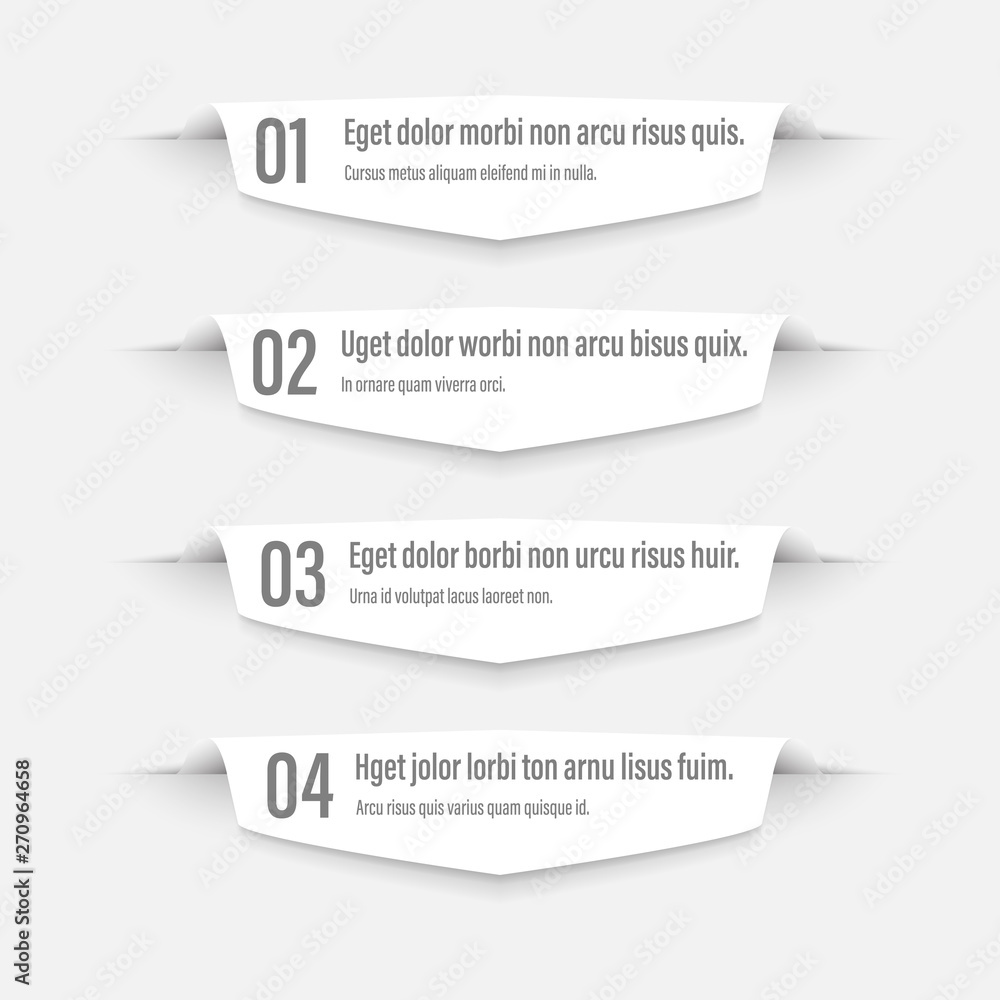 01 Eget dolor morbi non arcu risus quis.
Cursus metus aliquam eleifend mi in nulla.

02 Uget dolor worbi non arcu bisus quix.
In ornare quam viverra orci.

03 Eget dolor borbi non urcu risus huir.
Urna id volutpat lacus laoreet non.

04 Hget jolor lorbi ton arnu lisus fuim.
Arcu risus quis varius quam quisque id.

Adobe Stock | #270964658