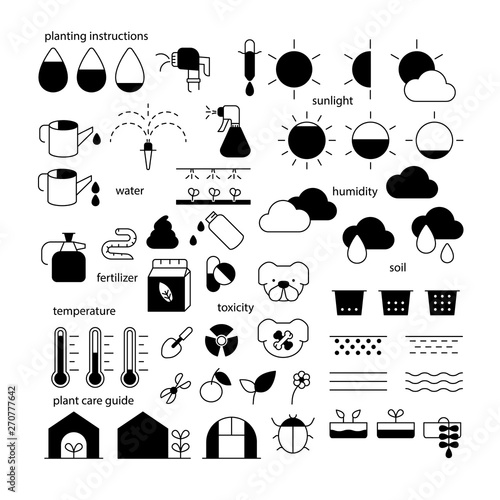 planting instructions

sunlight

water

humidity

fertilizer

soil

temperature

toxicity

plant care guide

Adobe Stock | #270777642