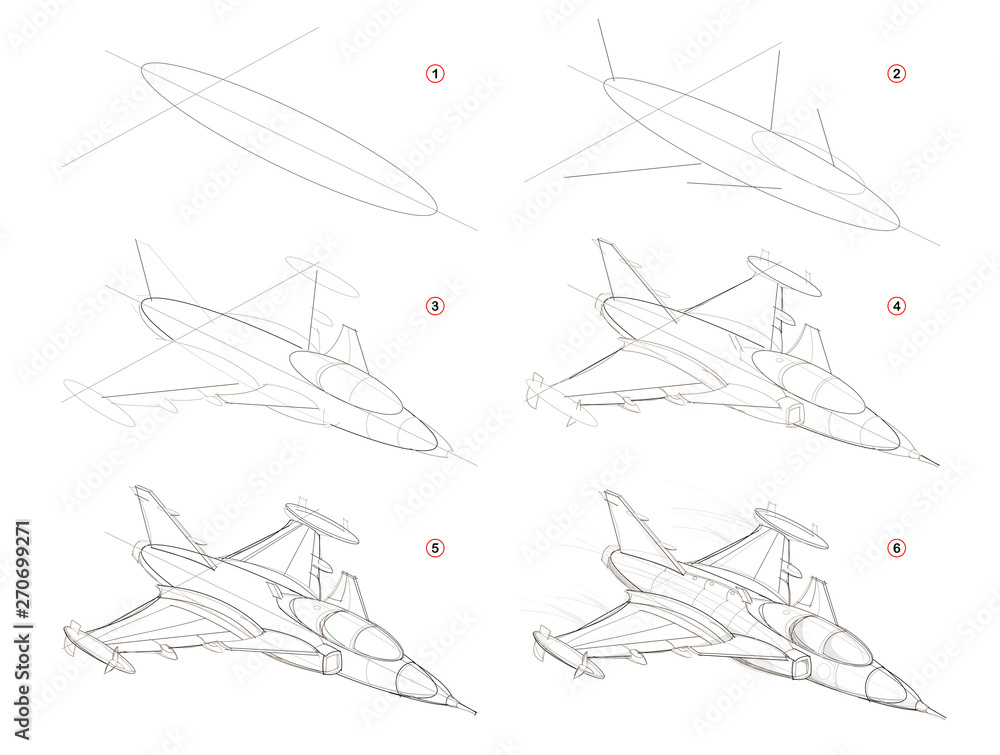 1

2

3

4

5

6

Adobe Stock | #270699271