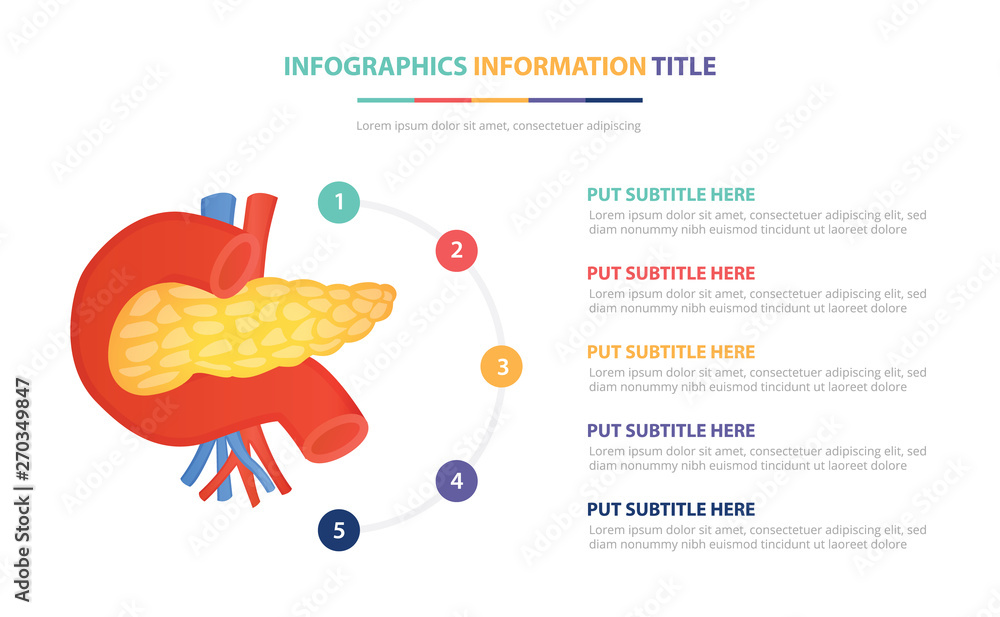 INFOGRAPHICS INFORMATION TITLE

Lorem ipsum dolor sit amet, consectetuer adipiscing

1

2

3

4

5

PUT SUBTITLE HERE
Lorem ipsum dolor sit amet, consectetuer adipiscing elit, sed diam nonummy nibh euismod tincidunt ut laoreet dolore

PUT SUBTITLE HERE
Lorem ipsum dolor sit amet, consectetuer adipiscing elit, sed diam nonummy nibh euismod tincidunt ut laoreet dolore

PUT SUBTITLE HERE
Lorem ipsum dolor sit amet, consectetuer adipiscing elit, sed diam nonummy nibh euismod tincidunt ut laoreet dolore

PUT SUBTITLE HERE
Lorem ipsum dolor sit amet, consectetuer adipiscing elit, sed diam nonummy nibh euismod tincidunt ut laoreet dolore

PUT SUBTITLE HERE
Lorem ipsum dolor sit amet, consectetuer adipiscing elit, sed diam nonummy nibh euismod tincidunt ut laoreet dolore

Adobe Stock | #270349847