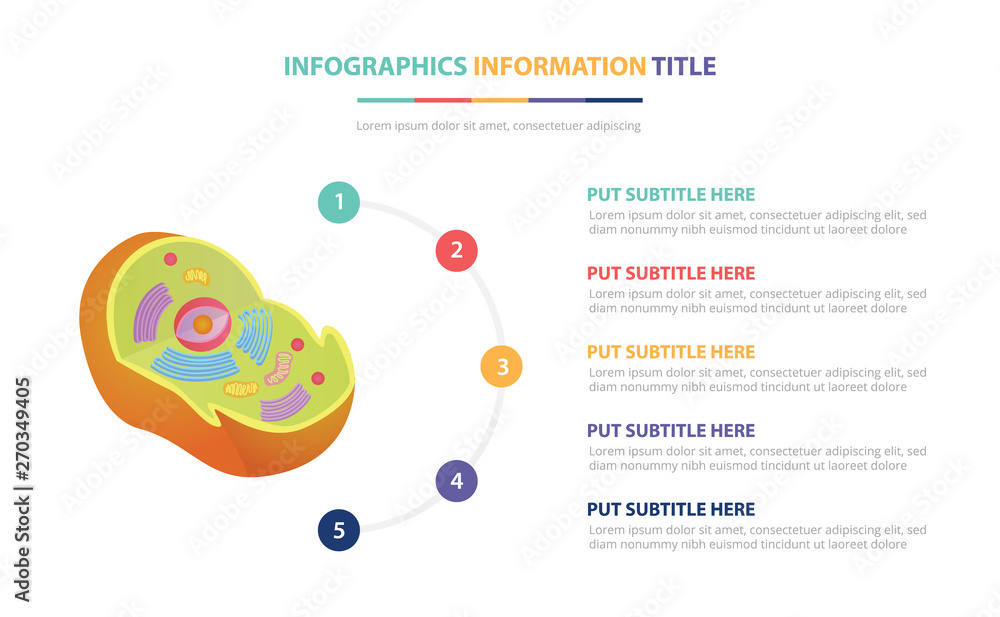 INFOGRAPHICS INFORMATION TITLE

Lorem ipsum dolor sit amet, consectetuer adipiscing

1

2

3

4

5

PUT SUBTITLE HERE
Lorem ipsum dolor sit amet, consectetuer adipiscing elit, sed diam nonummy nibh euismod tincidunt ut laoreet dolore

PUT SUBTITLE HERE
Lorem ipsum dolor sit amet, consectetuer adipiscing elit, sed diam nonummy nibh euismod tincidunt ut laoreet dolore

PUT SUBTITLE HERE
Lorem ipsum dolor sit amet, consectetuer adipiscing elit, sed diam nonummy nibh euismod tincidunt ut laoreet dolore

PUT SUBTITLE HERE
Lorem ipsum dolor sit amet, consectetuer adipiscing elit, sed diam nonummy nibh euismod tincidunt ut laoreet dolore

PUT SUBTITLE HERE
Lorem ipsum dolor sit amet, consectetuer adipiscing elit, sed diam nonummy nibh euismod tincidunt ut laoreet dolore

Adobe Stock | #270349405