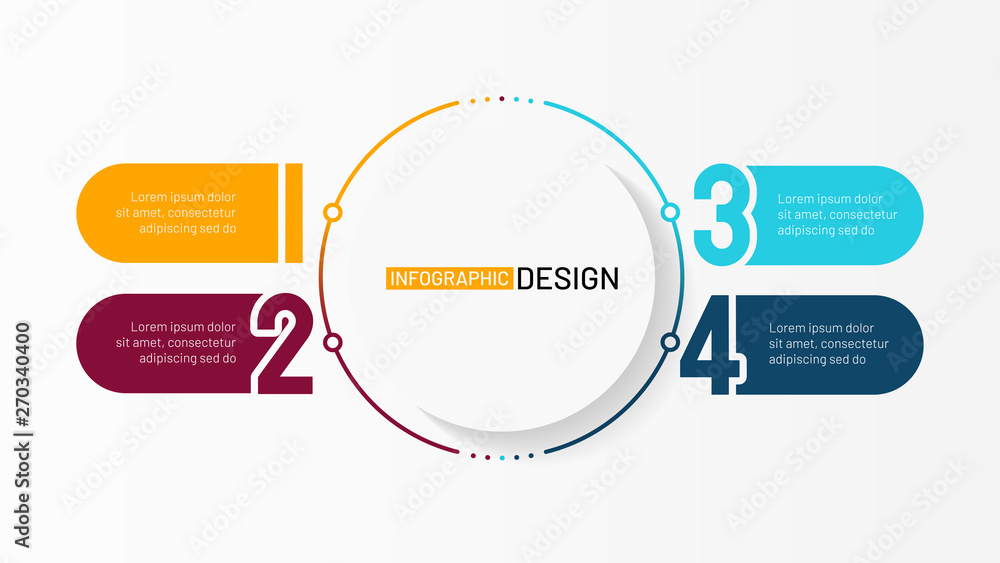 Lorem ipsum dolor sit amet, consectetur adipiscing sed do

1

Lorem ipsum dolor sit amet, consectetur adipiscing sed do

2

INFOGRAPHIC DESIGN

3

Lorem ipsum dolor sit amet, consectetur adipiscing sed do

4

Lorem ipsum dolor sit amet, consectetur adipiscing sed do

Adobe Stock | #270340400