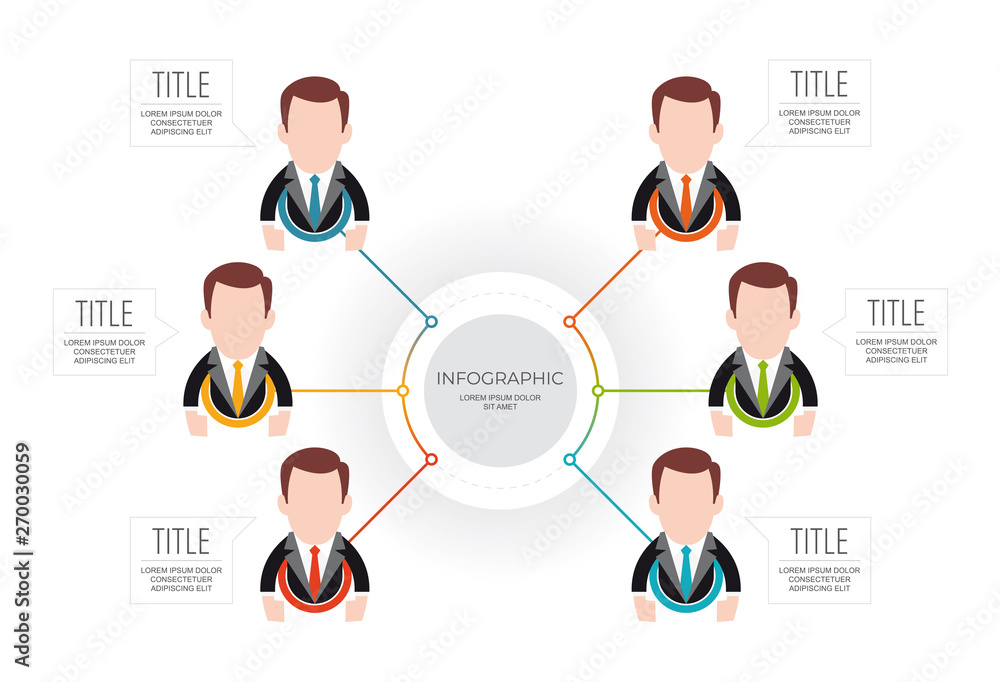 TITLE
LOREM IPSUM DOLOR CONSECTETUER ADIPISCING ELIT

TITLE
LOREM IPSUM DOLOR CONSECTETUER ADIPISCING ELIT

TITLE
LOREM IPSUM DOLOR CONSECTETUER ADIPISCING ELIT

INFOGRAPHIC
LOREM IPSUM DOLOR SIT AMET

TITLE
LOREM IPSUM DOLOR CONSECTETUER ADIPISCING ELIT

TITLE
LOREM IPSUM DOLOR CONSECTETUER ADIPISCING ELIT

TITLE
LOREM IPSUM DOLOR CONSECTETUER ADIPISCING ELIT

Adobe Stock | #270030059