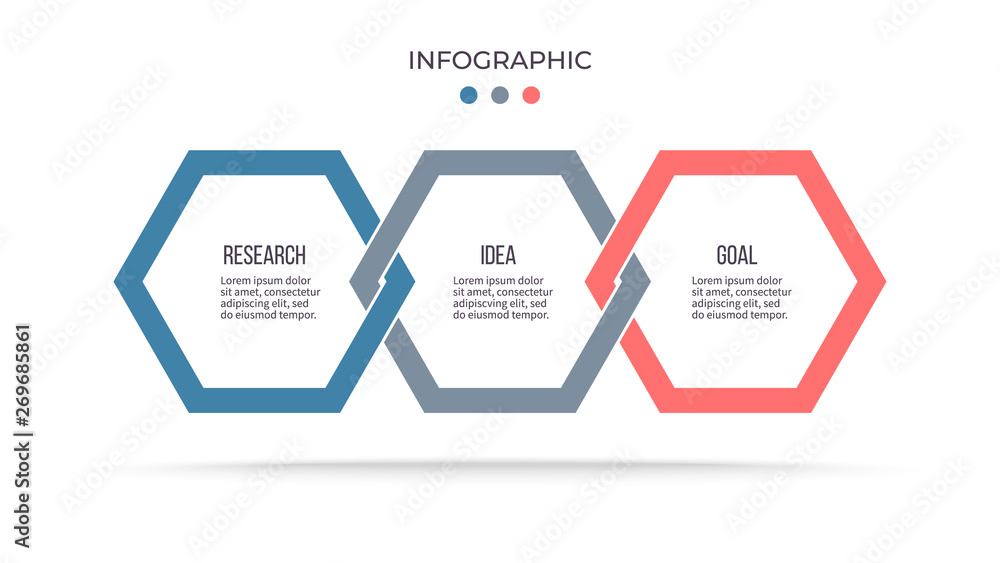 INFOGRAPHIC

RESEARCH
Lorem ipsum dolor sit amet, consectetur adipiscing elit, sed do eiusmod tempor.

IDEA
Lorem ipsum dolor sit amet, consectetur adipiscving elit, sed do eiusmod tempor.

GOAL
Lorem ipsum dolor sit amet, consectetur adipiscing elit, sed do eiusmod tempor.

Adobe Stock | #269685861