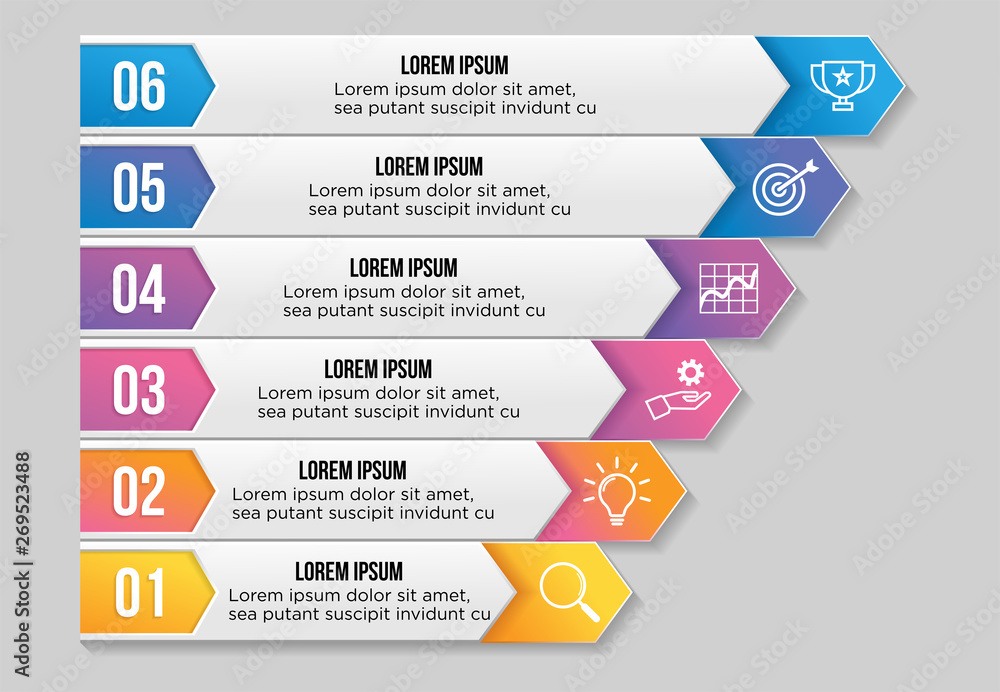 06
LOREM IPSUM
Lorem ipsum dolor sit amet, sea putant suscipit invidunt cu

05
LOREM IPSUM
Lorem ipsum dolor sit amet, sea putant suscipit invidunt cu

04
LOREM IPSUM
Lorem ipsum dolor sit amet, sea putant suscipit invidunt cu

03
LOREM IPSUM
Lorem ipsum dolor sit amet, sea putant suscipit invidunt cu

02
LOREM IPSUM
Lorem ipsum dolor sit amet, sea putant suscipit invidunt cu

01
LOREM IPSUM
Lorem ipsum dolor sit amet, sea putant suscipit invidunt cu

Adobe Stock | #269523488