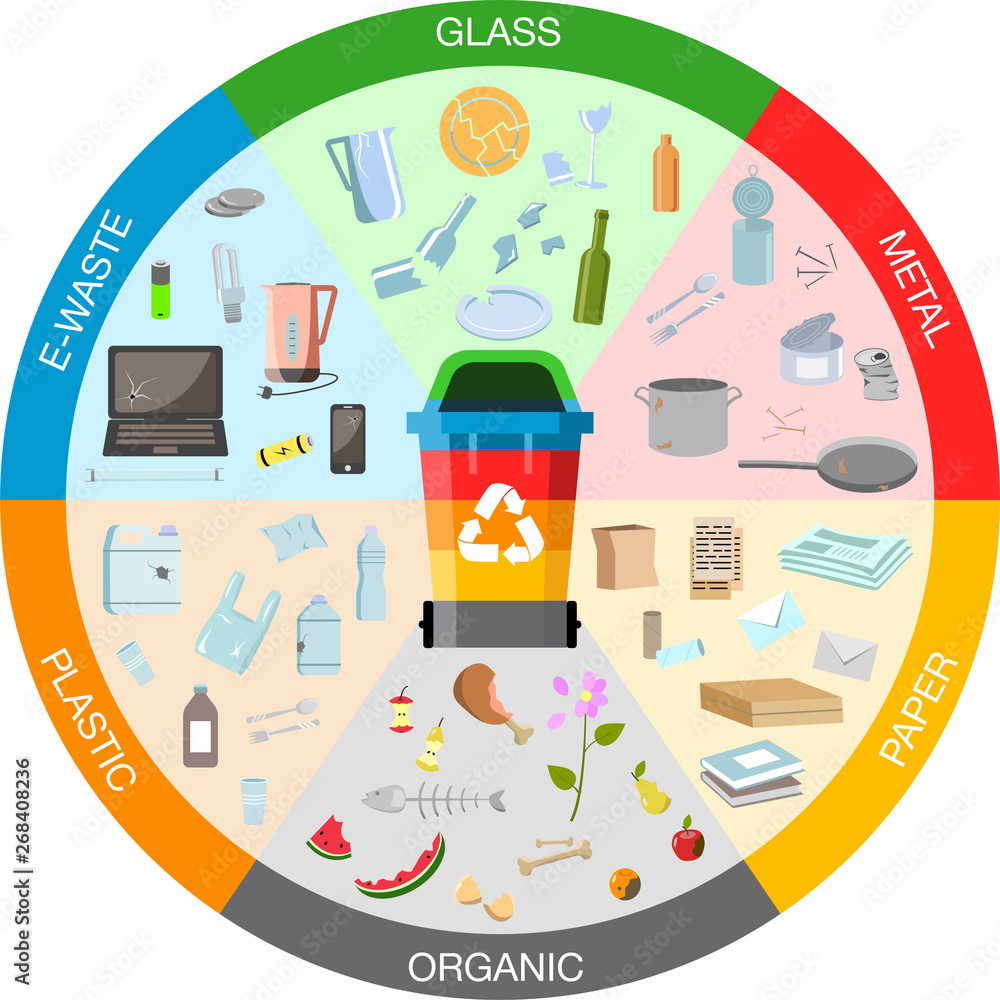 GLASS
METAL
PAPER
ORGANIC
PLASTIC
E-WASTE
Adobe Stock | #268408236