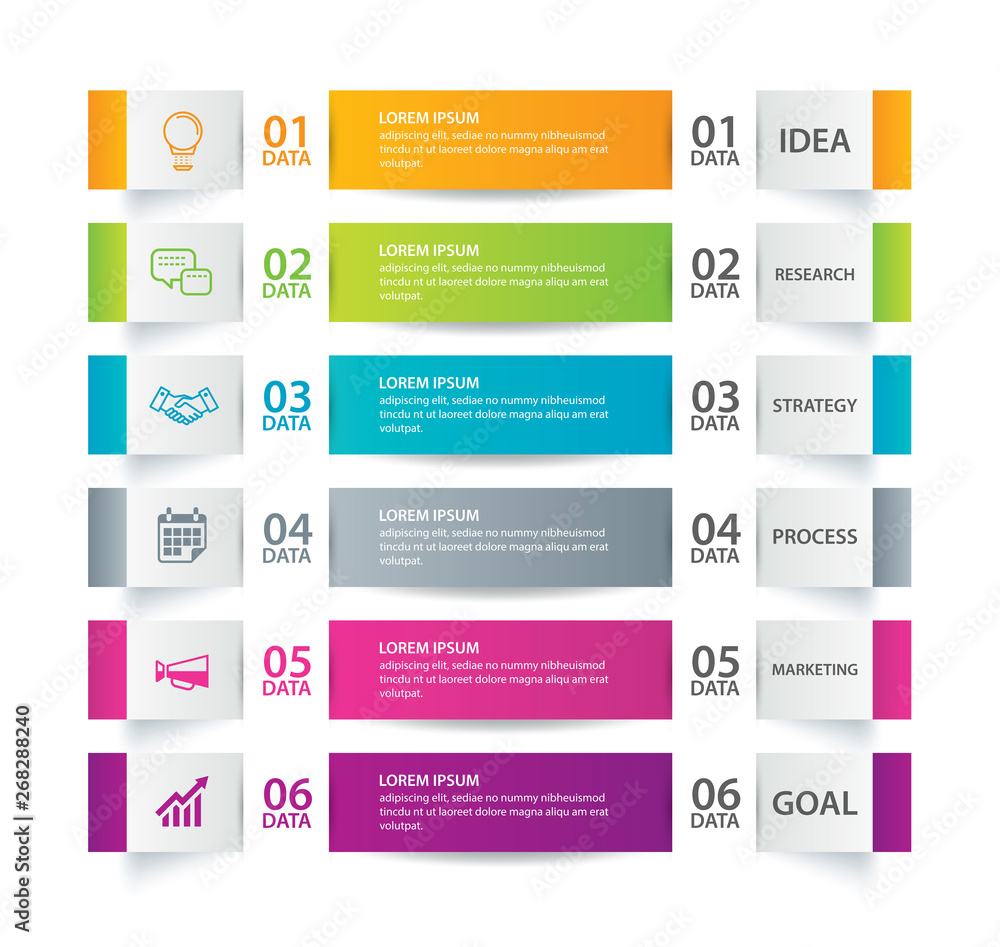 01 DATA

LOREM IPSUM
adipiscing elit, sediae no nummy nibheuismod tincdu nt ut laoreet dolore magna aliqu am erat volutpat.

01 DATA

IDEA

02 DATA

LOREM IPSUM
adipiscing elit, sediae no nummy nibheuismod tincdu nt ut laoreet dolore magna aliqu am erat volutpat.

02 DATA

RESEARCH

03 DATA

LOREM IPSUM
adipiscing elit, sediae no nummy nibheuismod tincdu nt ut laoreet dolore magna aliqu am erat volutpat.

03 DATA

STRATEGY

04 DATA

LOREM IPSUM
adipiscing elit, sediae no nummy nibheuismod tincdu nt ut laoreet dolore magna aliqu am erat volutpat.

04 DATA

PROCESS

05 DATA

LOREM IPSUM
adipiscing elit, sediae no nummy nibheuismod tincdu nt ut laoreet dolore magna aliqu am erat volutpat.

05 DATA

MARKETING

06 DATA

LOREM IPSUM
adipiscing elit, sediae no nummy nibheuismod tincdu nt ut laoreet dolore magna aliqu am erat volutpat.

06 DATA

GOAL

Adobe Stock | #268288240