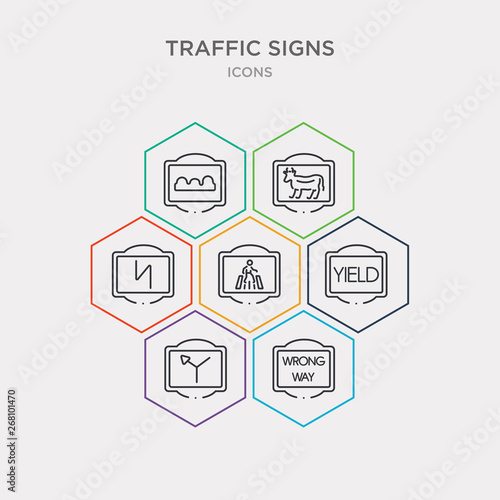 TRAFFIC SIGNS

ICONS

YIELD

WRONG WAY

Adobe Stock | #268101470