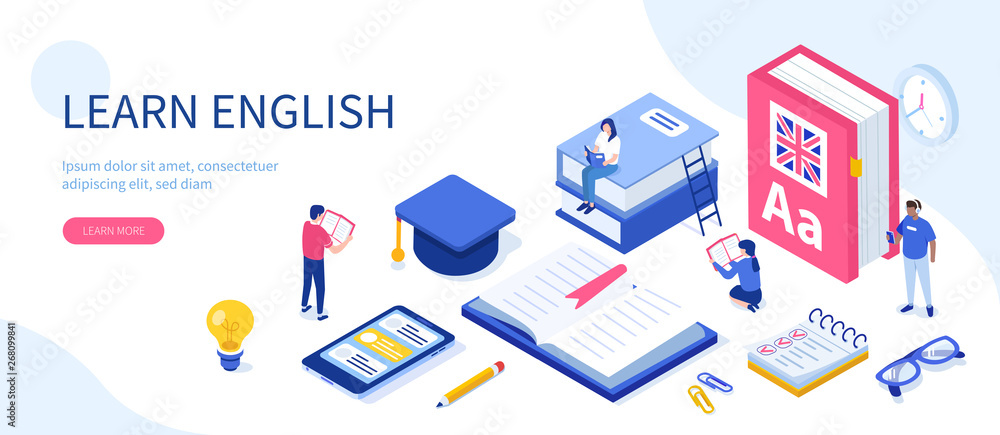 LEARN ENGLISH

Ipsum dolor sit amet, consectetuer adipiscing elit, sed diam

LEARN MORE

Aa

268099841