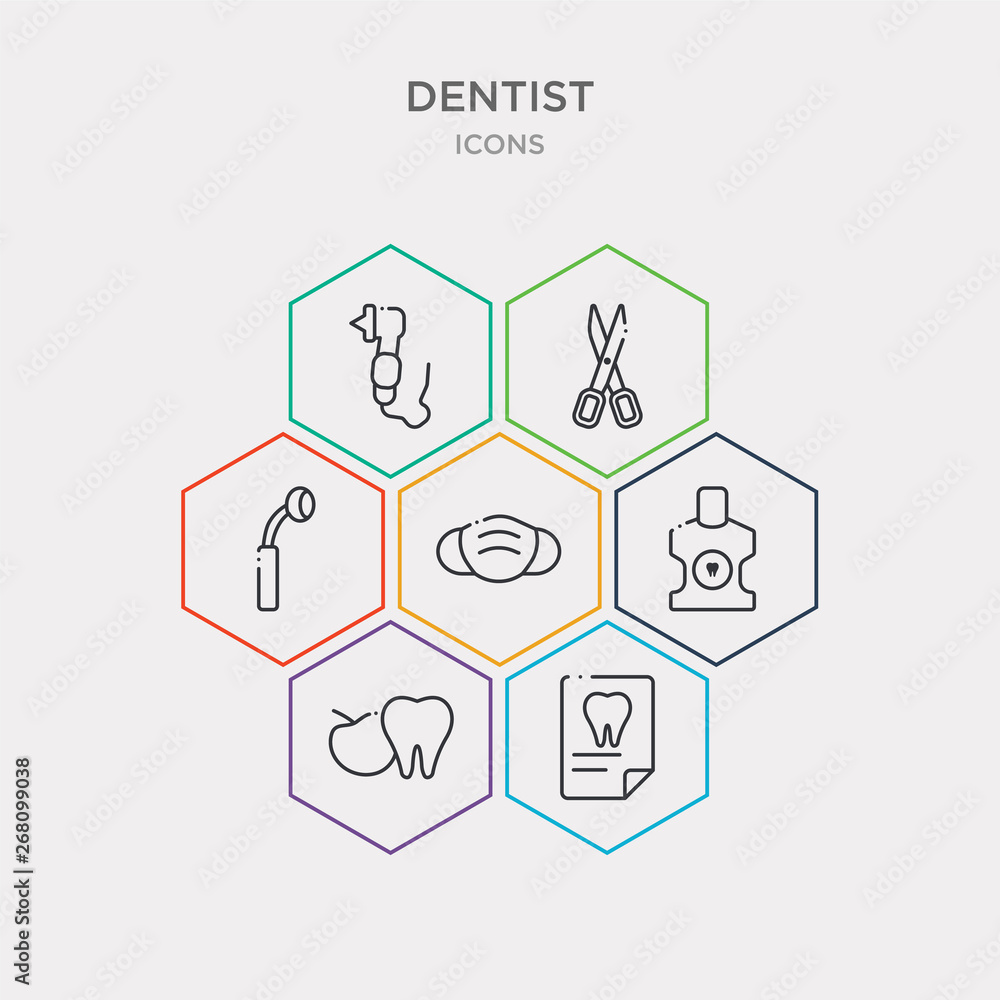 DENTIST
ICONS

Adobe Stock | #268099038