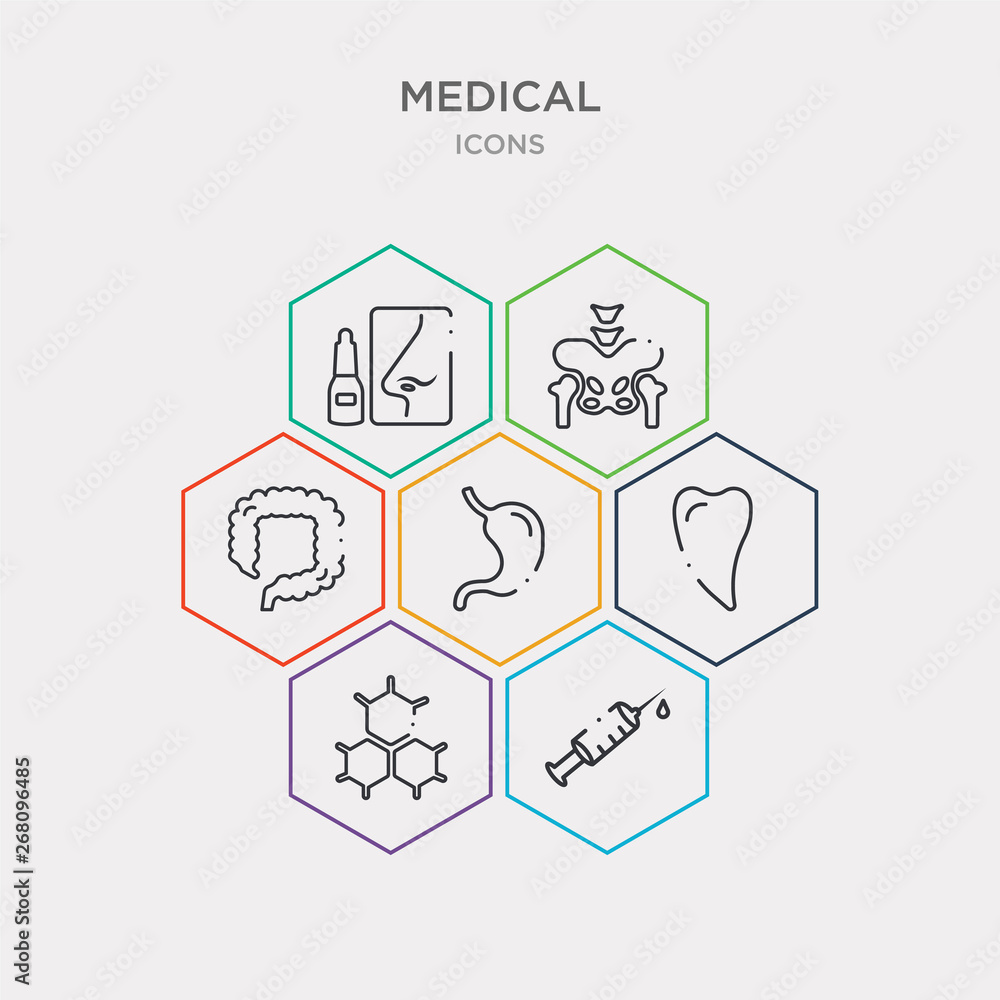 MEDICAL
ICONS

Adobe Stock | #268096485