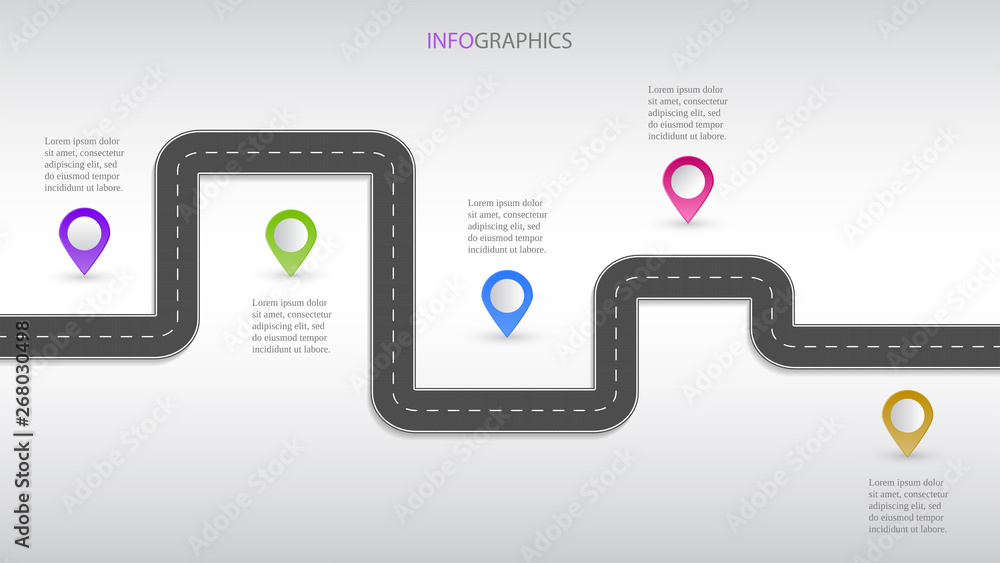 INFOGRAPHICS

Lorem ipsum dolor sit amet, consectetur adipiscing elit, sed do eiusmod tempor incididunt ut labore.

Lorem ipsum dolor sit amet, consectetur adipiscing elit, sed do eiusmod tempor incididunt ut labore.

Lorem ipsum dolor sit amet, consectetur adipiscing elit, sed do eiusmod tempor incididunt ut labore.

Lorem ipsum dolor sit amet, consectetur adipiscing elit, sed do eiusmod tempor incididunt ut labore.

Lorem ipsum dolor sit amet, consectetur adipiscing elit, sed do eiusmod tempor incididunt ut labore.

Adobe Stock | #268030498