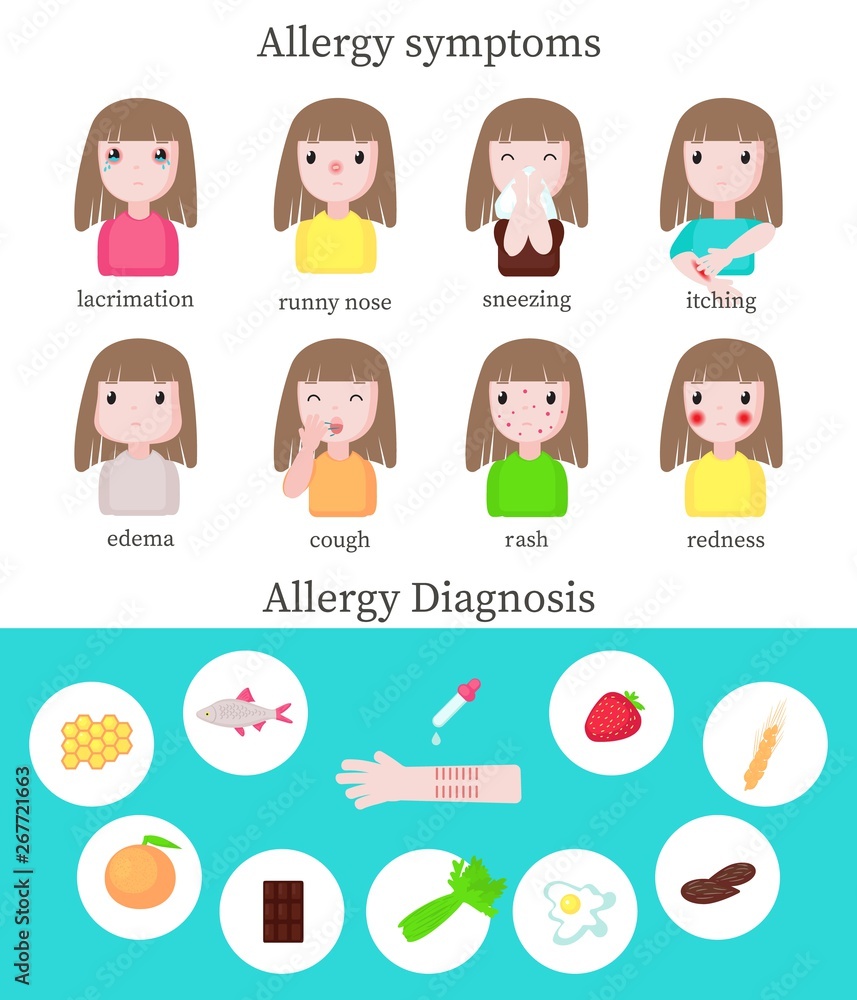 Allergy symptoms

lacrimation

runny nose

sneezing

itching

edema

cough

rash

redness

Allergy Diagnosis

Adobe Stock | #267721663