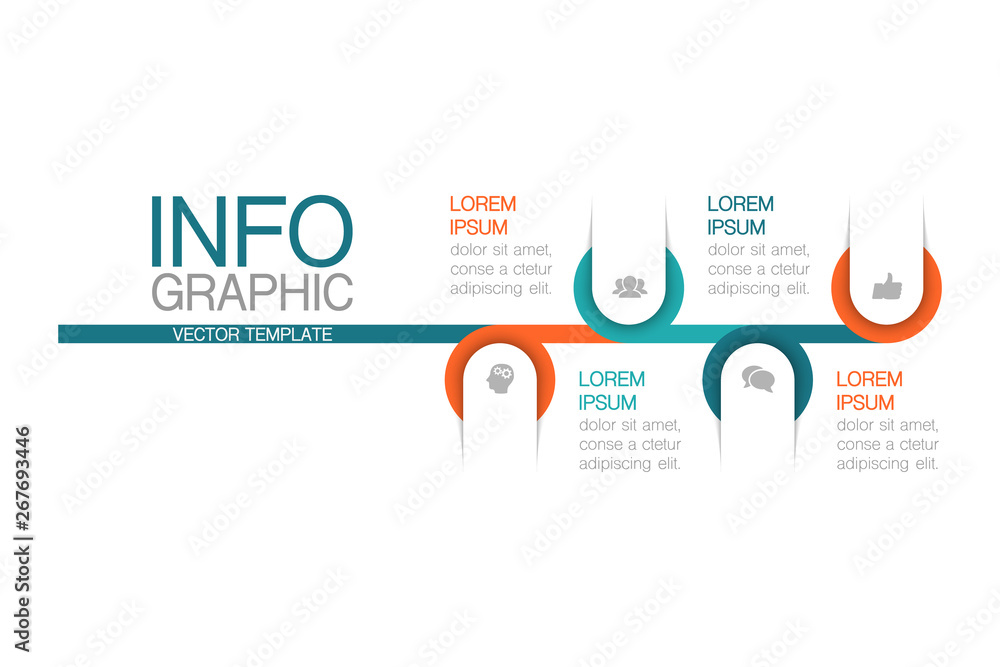 INFO
GRAPHIC
VECTOR TEMPLATE

LOREM
IPSUM
dolor sit amet, conse a ctetur adipiscing elit.

LOREM
IPSUM
dolor sit amet, conse a ctetur adipiscing elit.

LOREM
IPSUM
dolor sit amet, conse a ctetur adipiscing elit.

LOREM
IPSUM
dolor sit amet, conse a ctetur adipiscing elit.

Adobe Stock | #267693446