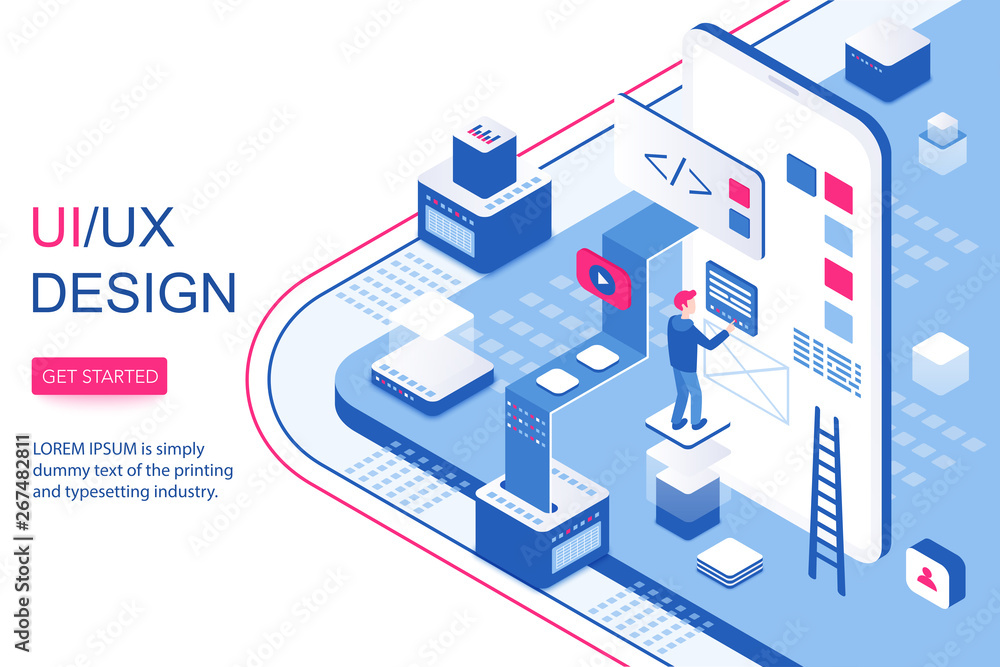 UI/UX DESIGN

GET STARTED

LOREM IPSUM is simply dummy text of the printing and typesetting industry.

</>

Adobe Stock | #267482811