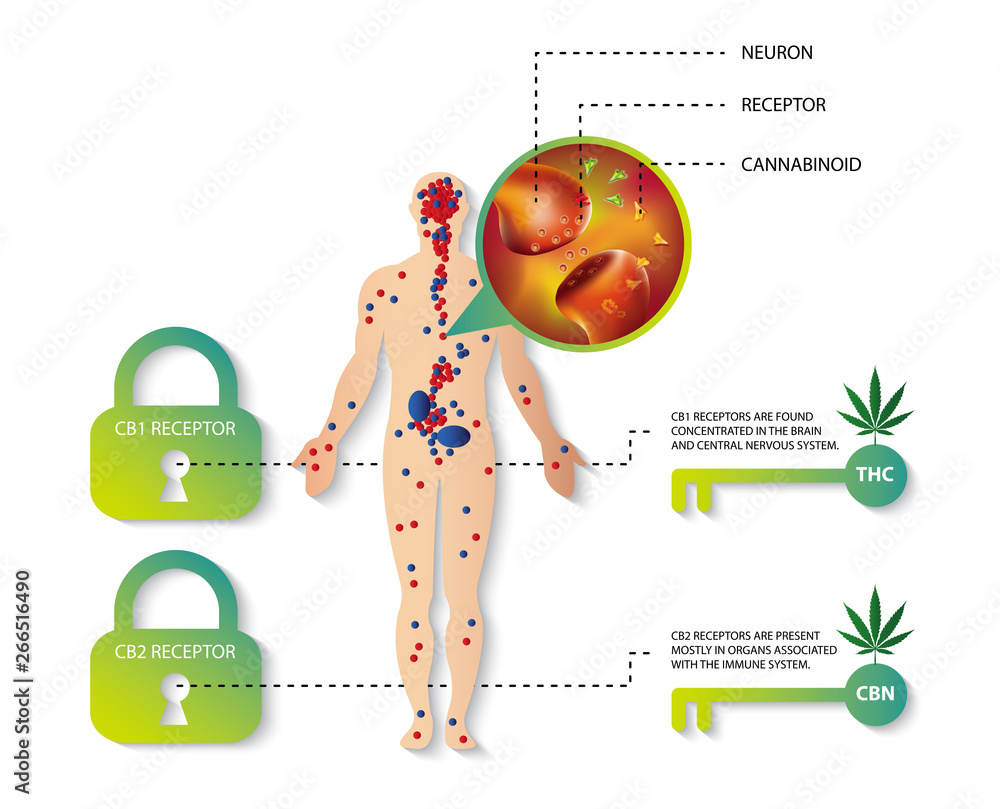 NEURON

RECEPTOR

CANNABINOID

CB1 RECEPTOR

CB1 RECEPTORS ARE FOUND CONCENTRATED IN THE BRAIN AND CENTRAL NERVOUS SYSTEM.

THC

CB2 RECEPTOR

CB2 RECEPTORS ARE PRESENT MOSTLY IN ORGANS ASSOCIATED WITH THE IMMUNE SYSTEM.

CBN

Adobe Stock | #266516490