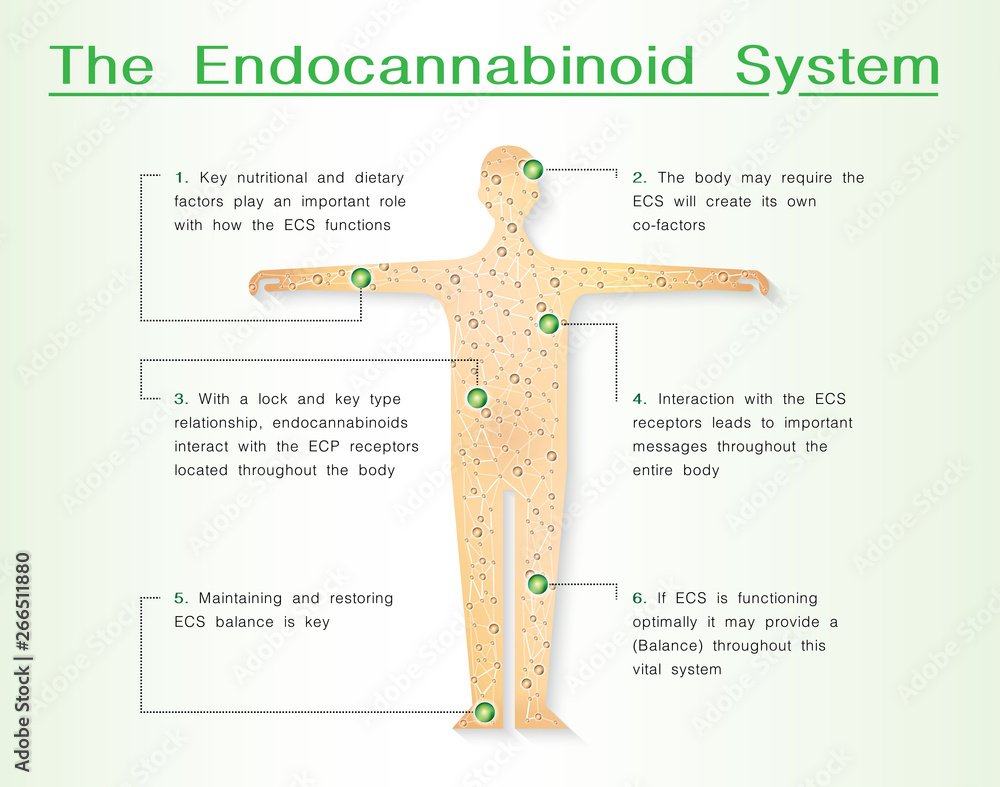 The Endocannabinoid System

1. Key nutritional and dietary factors play an important role with how the ECS functions

2. The body may require the ECS will create its own co-factors

3. With a lock and key type relationship, endocannabinoids interact with the ECP receptors located throughout the body

4. Interaction with the ECS receptors leads to important messages throughout the entire body

5. Maintaining and restoring ECS balance is key

6. If ECS is functioning optimally it may provide a (Balance) throughout this vital system

Adobe Stock | #266511880