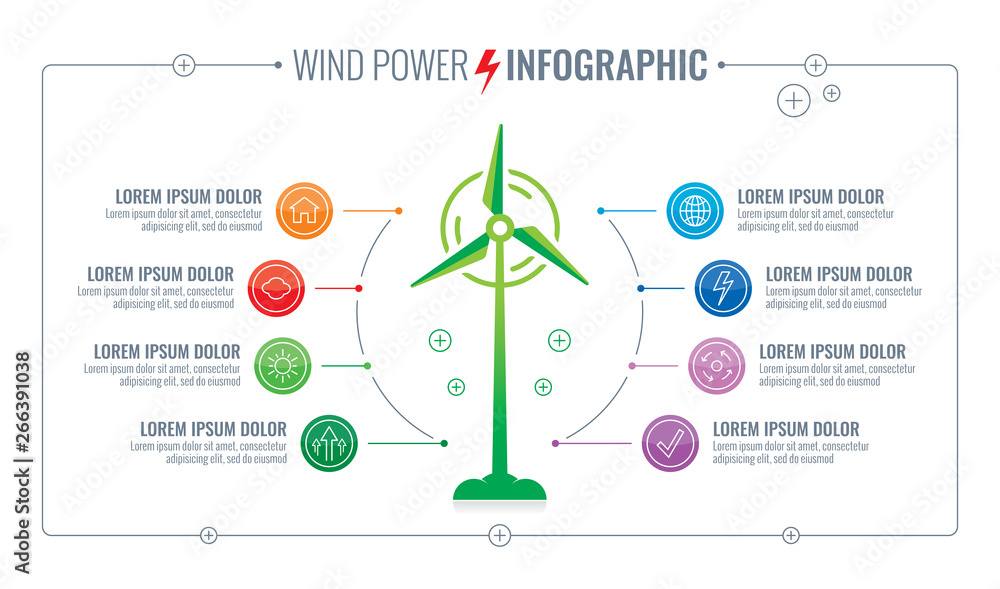 WIND POWER INFOGRAPHIC

LOREM IPSUM DOLOR
Lorem ipsum dolor sit amet, consectetur adipisicing elit, sed do eiusmod

LOREM IPSUM DOLOR
Lorem ipsum dolor sit amet, consectetur adipisicing elit, sed do eiusmod

LOREM IPSUM DOLOR
Lorem ipsum dolor sit amet, consectetur adipisicing elit, sed do eiusmod

LOREM IPSUM DOLOR
Lorem ipsum dolor sit amet, consectetur adipisicing elit, sed do eiusmod

LOREM IPSUM DOLOR
Lorem ipsum dolor sit amet, consectetur adipisicing elit, sed do eiusmod

LOREM IPSUM DOLOR
Lorem ipsum dolor sit amet, consectetur adipisicing elit, sed do eiusmod

LOREM IPSUM DOLOR
Lorem ipsum dolor sit amet, consectetur adipisicing elit, sed do eiusmod

LOREM IPSUM DOLOR
Lorem ipsum dolor sit amet, consectetur adipisicing elit, sed do eiusmod

Adobe Stock | #266391038