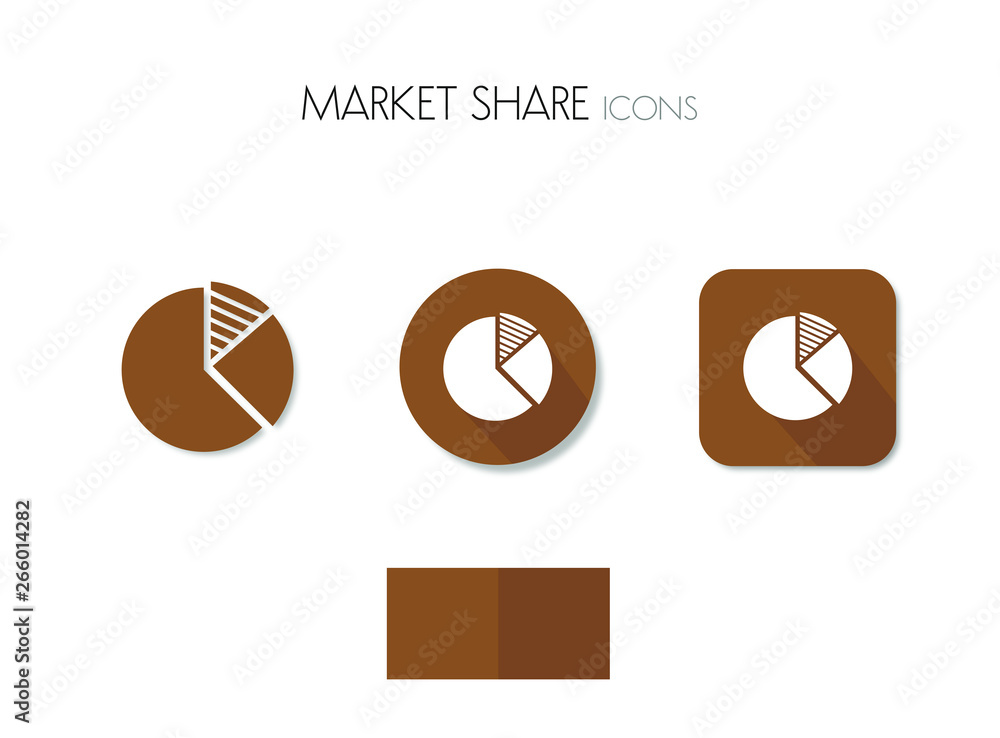 MARKET SHARE ICONS

Adobe Stock | #266014282