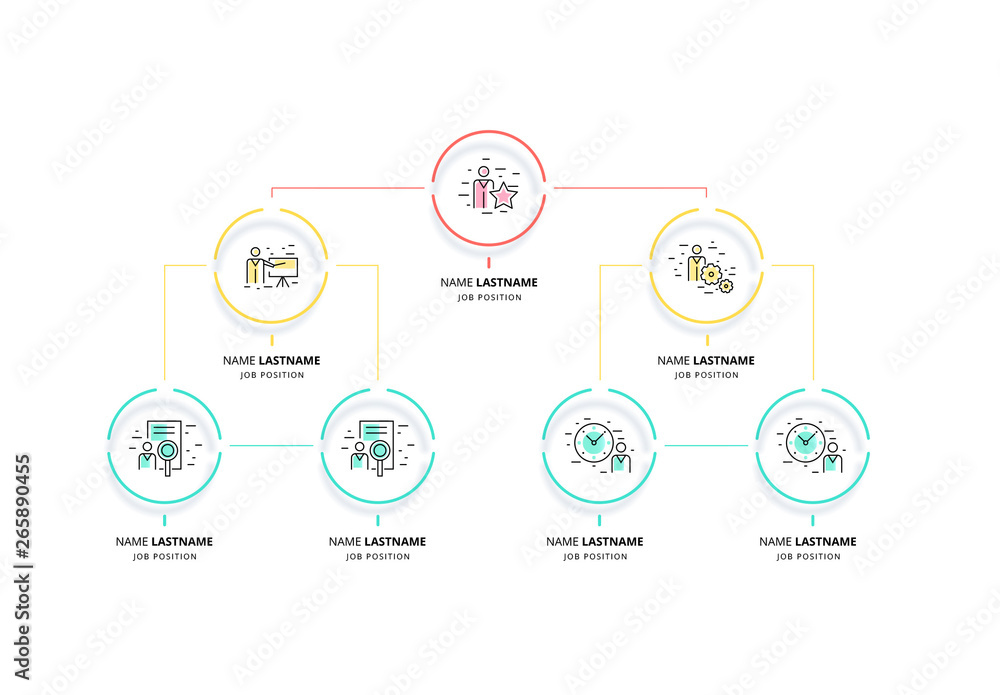 NAME LASTNAME
JOB POSITION

NAME LASTNAME
JOB POSITION

NAME LASTNAME
JOB POSITION

NAME LASTNAME
JOB POSITION

NAME LASTNAME
JOB POSITION

NAME LASTNAME
JOB POSITION

NAME LASTNAME
JOB POSITION

Adobe Stock | #265890455