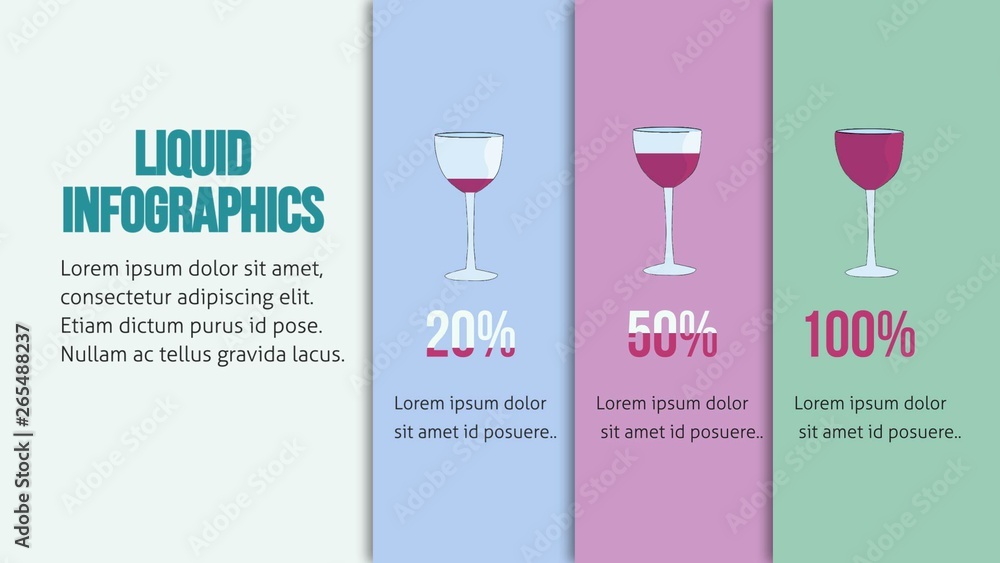 LIQUID INFOGRAPHICS

Lorem ipsum dolor sit amet, consectetur adipiscing elit. Etiam dictum purus id pose. Nullam ac tellus gravida lacus.

20%

Lorem ipsum dolor sit amet id posuere..

50%

Lorem ipsum dolor sit amet id posuere..

100%

Lorem ipsum dolor sit amet id posuere..

Adobe Stock | #265488237