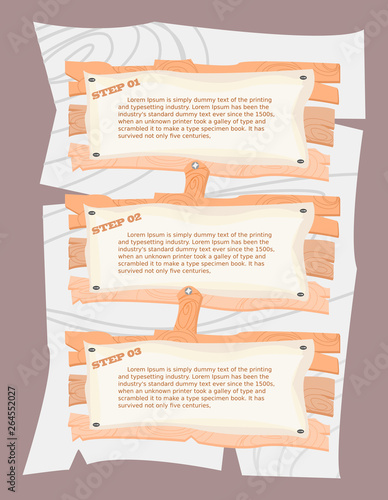 STEP 01

Lorem Ipsum is simply dummy text of the printing and typesetting industry. Lorem Ipsum has been the industry's standard dummy text ever since the 1500s, when an unknown printer took a galley of type and scrambled it to make a type specimen book. It has survived not only five centuries,

STEP 02

Lorem Ipsum is simply dummy text of the printing and typesetting industry. Lorem Ipsum has been the industry's standard dummy text ever since the 1500s, when an unknown printer took a galley of type and scrambled it to make a type specimen book. It has survived not only five centuries,

STEP 03

Lorem Ipsum is simply dummy text of the printing and typesetting industry. Lorem Ipsum has been the industry's standard dummy text ever since the 1500s, when an unknown printer took a galley of type and scrambled it to make a type specimen book. It has survived not only five centuries,

Adobe Stock

Adobe Stock | #264552027