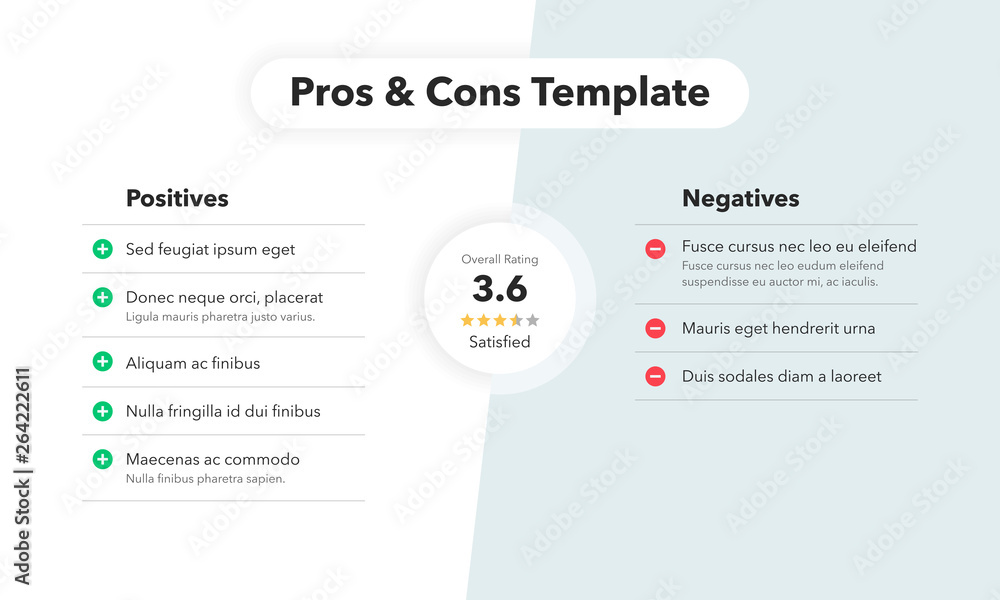 Pros & Cons Template

Positives

Sed feugiat ipsum eget

Donec neque orci, placerat
Ligula mauris pharetra justo varius.

Aliquam ac finibus

Nulla fringilla id dui finibus

Maecenas ac commodo
Nulla finibus pharetra sapien.

Overall Rating
3.6
Satisfied

Negatives

Fusce cursus nec leo eu eleifend
Fusce cursus nec leo eudum eleifend suspendisse eu auctor mi, ac iaculis.

Mauris eget hendrerit urna

Duis sodales diam a laoreet

Adobe Stock | #264222611