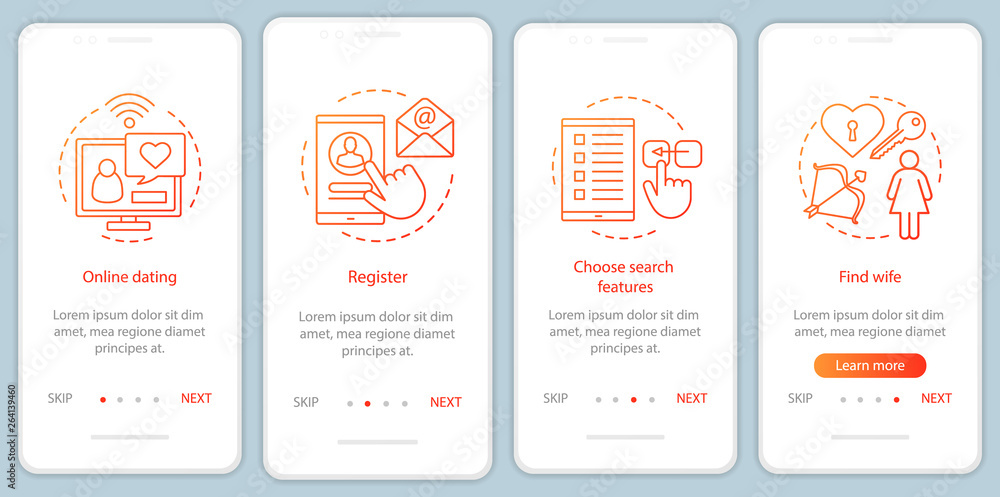 Online dating

Lorem ipsum dolor sit dim amet, mea regione diamet principes at.

SKIP NEXT

Register

Lorem ipsum dolor sit dim amet, mea regione diamet principes at.

SKIP NEXT

Choose search features

Lorem ipsum dolor sit dim amet, mea regione diamet principes at.

SKIP NEXT

Find wife

Lorem ipsum dolor sit dim amet, mea regione diamet

Learn more

SKIP NEXT

264139460