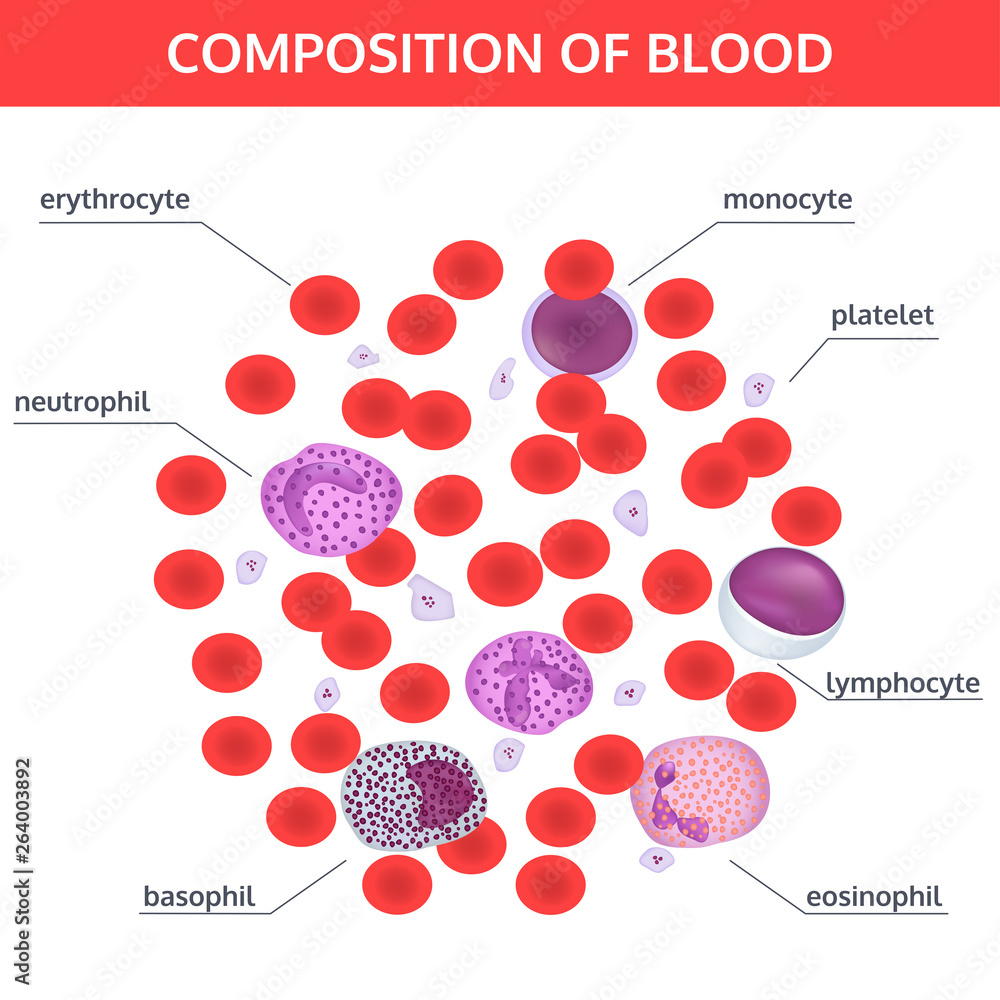 COMPOSITION OF BLOOD

erythrocyte

monocyte

platelet

neutrophil

lymphocyte

basophil

eosinophil

Adobe Stock | #264003892