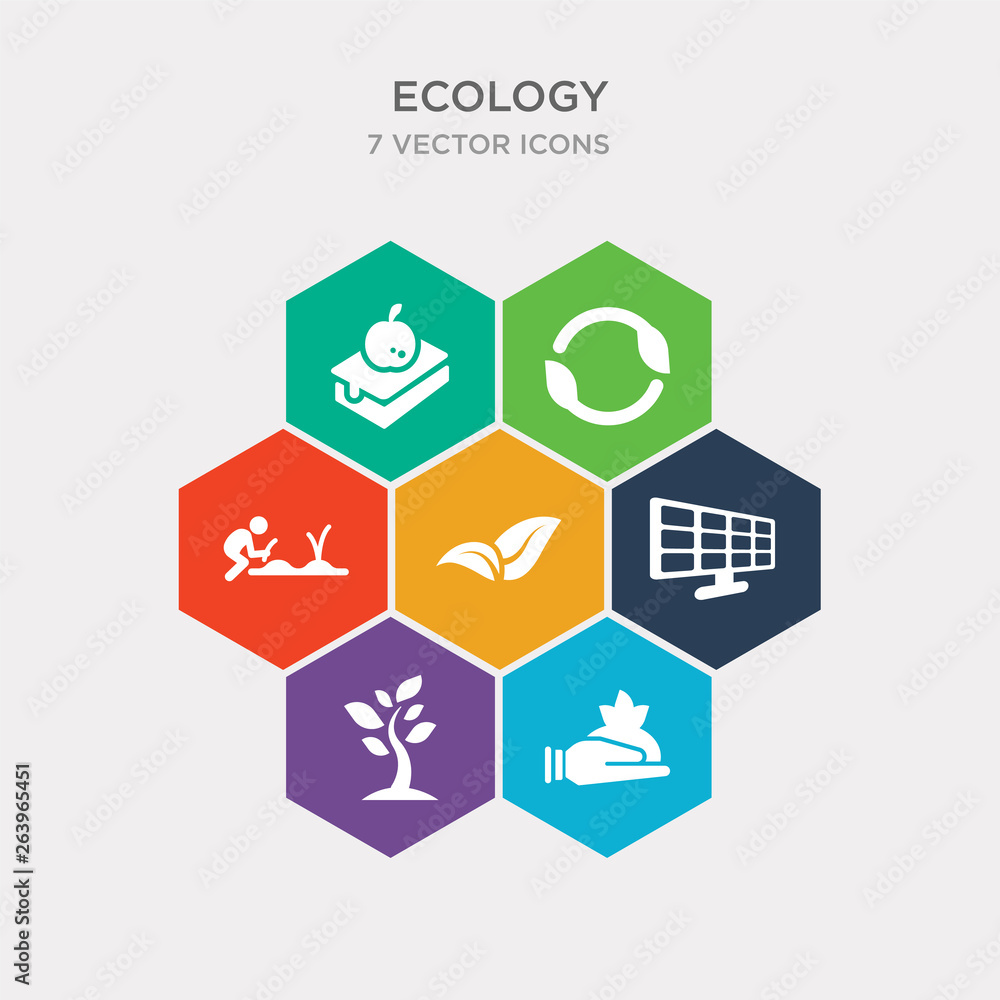 ECOLOGY
7 VECTOR ICONS

Adobe Stock | #263965451