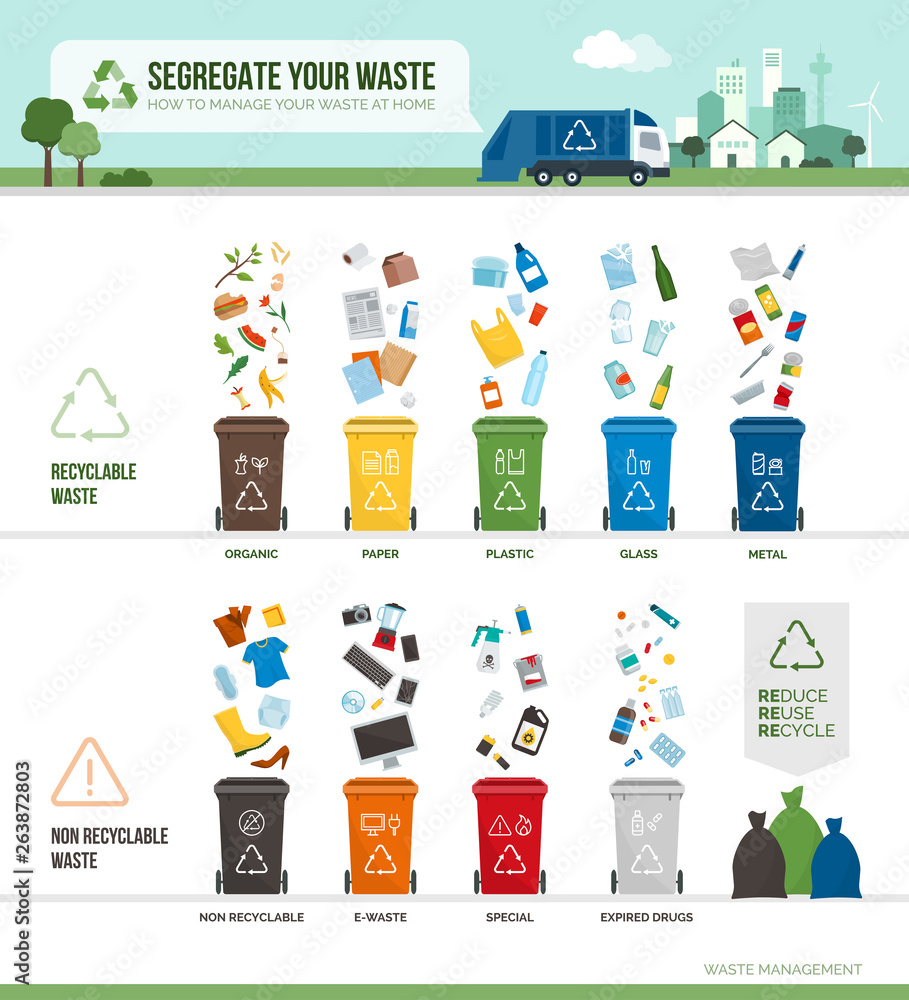 SEGREGATE YOUR WASTE
HOW TO MANAGE YOUR WASTE AT HOME

RECYCLABLE WASTE

ORGANIC
PAPER
PLASTIC
GLASS
METAL

NON RECYCLABLE WASTE

NON RECYCLABLE
E-WASTE
SPECIAL
EXPIRED DRUGS

REDUCE
REUSE
RECYCLE

WASTE MANAGEMENT

Adobe Stock | #263872803