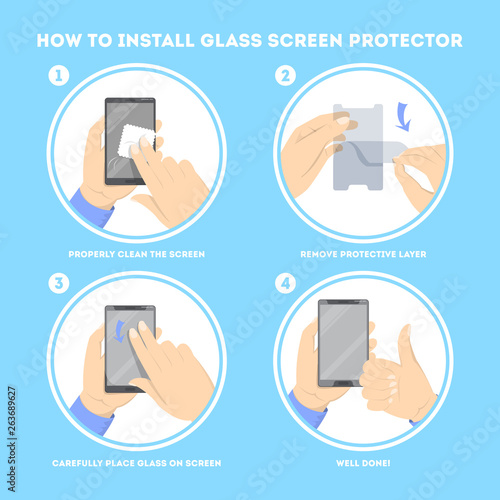 HOW TO INSTALL GLASS SCREEN PROTECTOR

1

PROPERLY CLEAN THE SCREEN

2

REMOVE PROTECTIVE LAYER

3

CAREFULLY PLACE GLASS ON SCREEN

4

WELL DONE!

Adobe Stock

Adobe Stock | #263689627