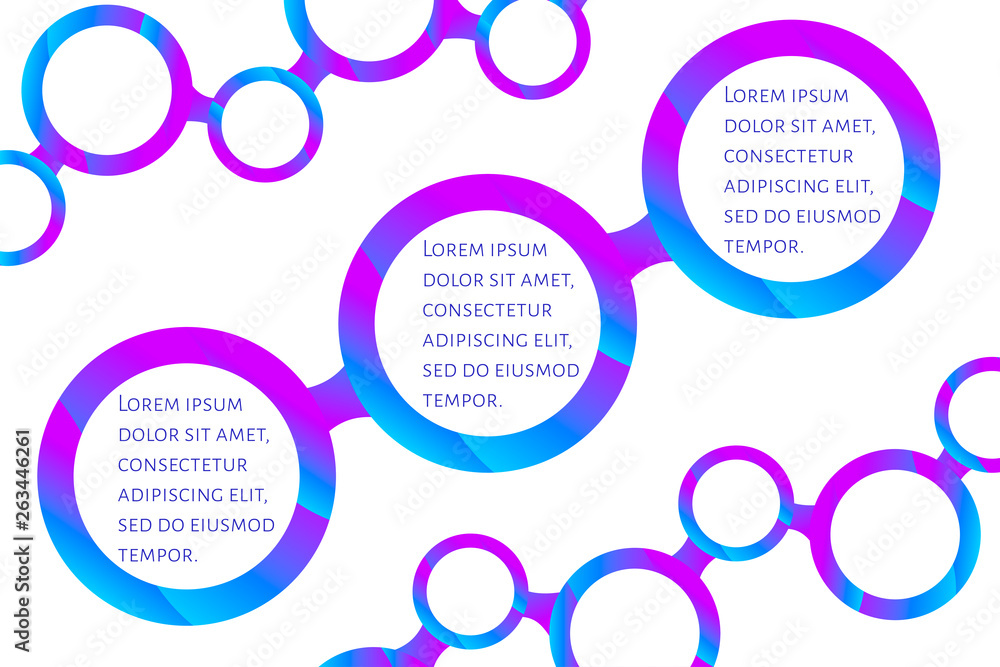 Lorem ipsum dolor sit amet, consectetur adipiscing elit, sed do eiusmod tempor.

Lorem ipsum dolor sit amet, consectetur adipiscing elit, sed do eiusmod tempor.

Lorem ipsum dolor sit amet, consectetur adipiscing elit, sed do eiusmod tempor.

Adobe Stock | #263446261