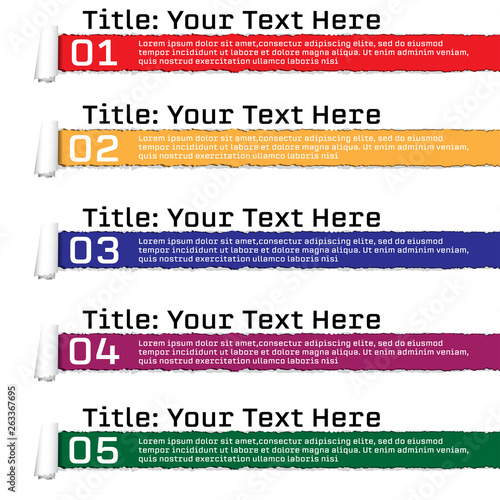 Title: Your Text Here

01 Lorem ipsum dolor sit amet,consectur adipiscing elite, sed do eiusmod tempor incididunt ut labore et dolore magna aliqua. Ut enim adminim veniam, quis nostrud exercitation ullamco laboris nisi

Title: Your Text Here

02 Lorem ipsum dolor sit amet,consectur adipiscing elite, sed do eiusmod tempor incididunt ut labore et dolore magna aliqua. Ut enim adminim veniam, quis nostrud exercitation ullamco laboris nisi

Title: Your Text Here

03 Lorem ipsum dolor sit amet,consectur adipiscing elite, sed do eiusmod tempor incididunt ut labore et dolore magna aliqua. Ut enim adminim veniam, quis nostrud exercitation ullamco laboris nisi

Title: Your Text Here

04 Lorem ipsum dolor sit amet,consectur adipiscing elite, sed do eiusmod tempor incididunt ut labore et dolore magna aliqua. Ut enim adminim veniam, quis nostrud exercitation ullamco laboris nisi

Title: Your Text Here

05 Lorem ipsum dolor sit amet,consectur adipiscing elite, sed do eiusmod tempor incididunt ut labore et dolore magna aliqua. Ut enim adminim veniam, quis nostrud exercitation ullamco laboris nisi

Adobe Stock | #263367695