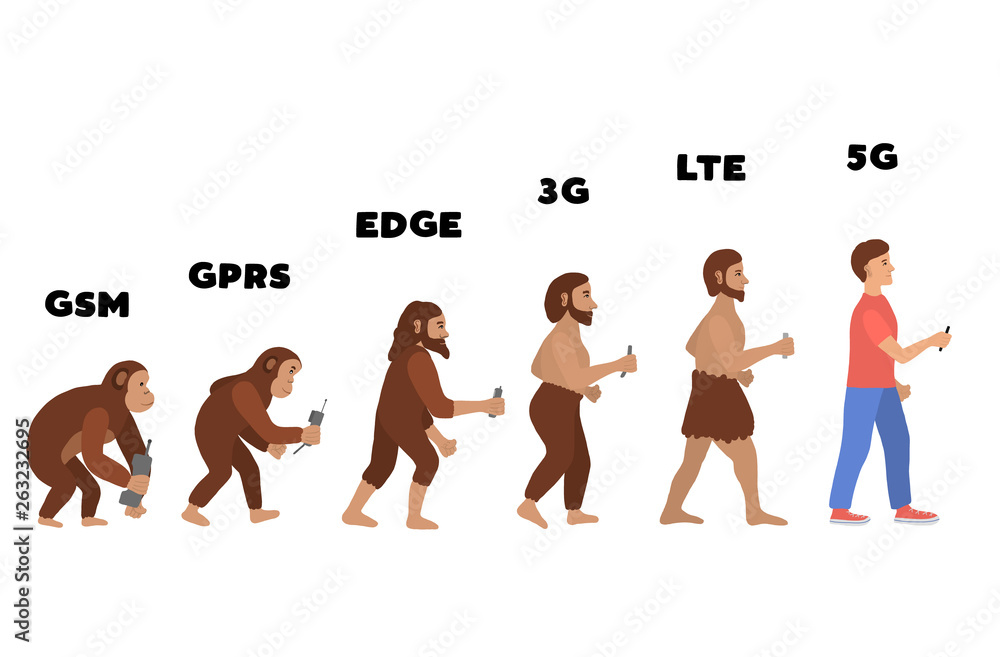 GSM
GPRS
EDGE
3G
LTE
5G

Adobe Stock | #263232695