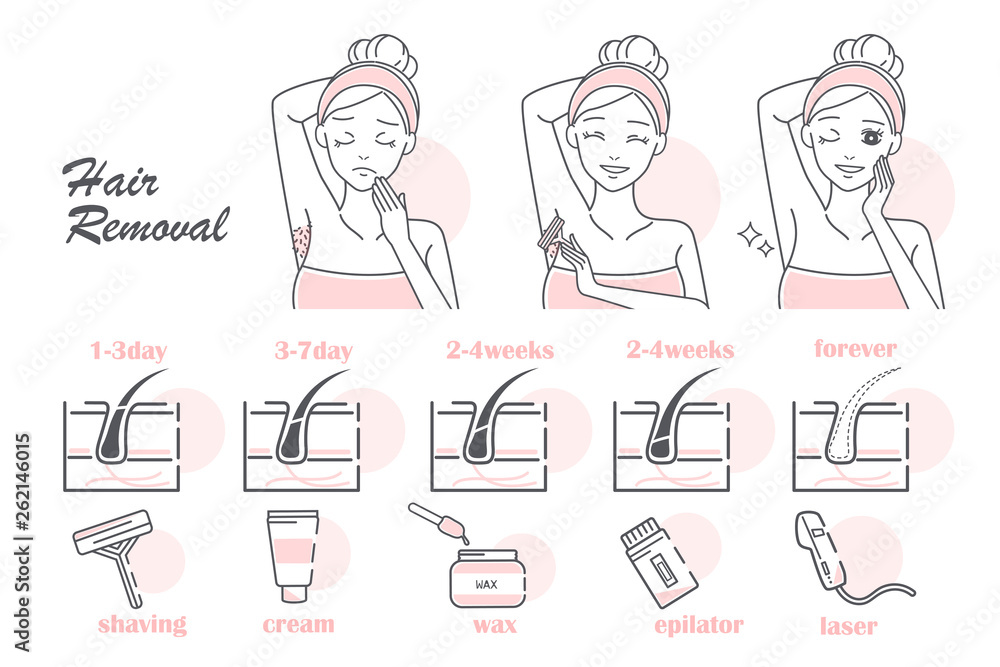 Hair Removal

1-3day

3-7day

2-4weeks

2-4weeks

forever

WAX

shaving

cream

wax

epilator

laser

Adobe Stock | #262146015