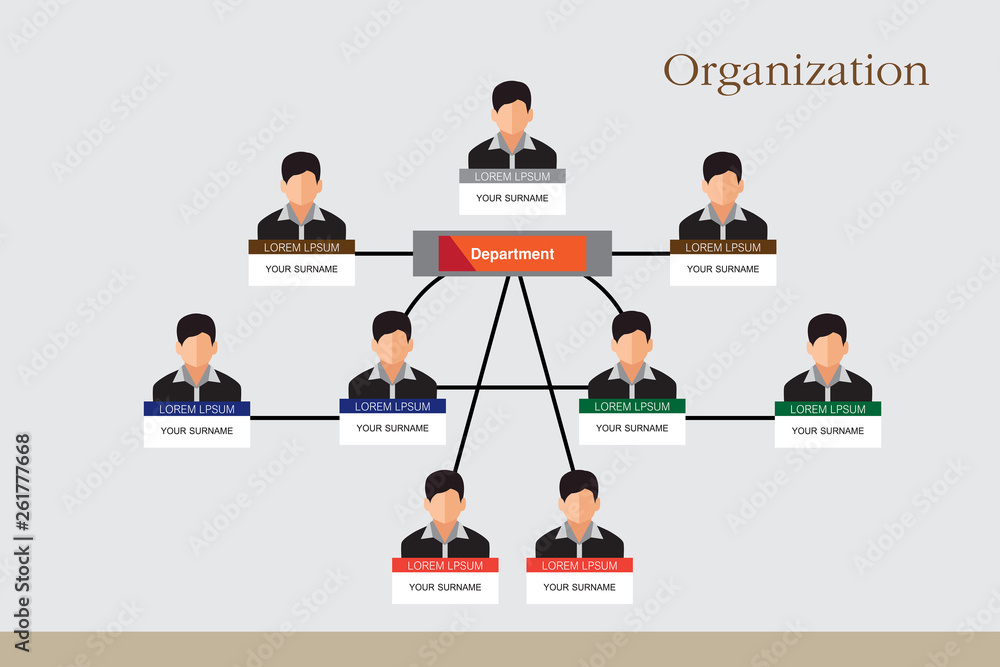 Organization

LOREM LPSUM
YOUR SURNAME

LOREM LPSUM
YOUR SURNAME

Department

LOREM LPSUM
YOUR SURNAME

LOREM LPSUM
YOUR SURNAME

LOREM LPSUM
YOUR SURNAME

LOREM LPSUM
YOUR SURNAME

LOREM LPSUM
YOUR SURNAME

LOREM LPSUM
YOUR SURNAME

LOREM LPSUM
YOUR SURNAME

Adobe Stock | #261777668