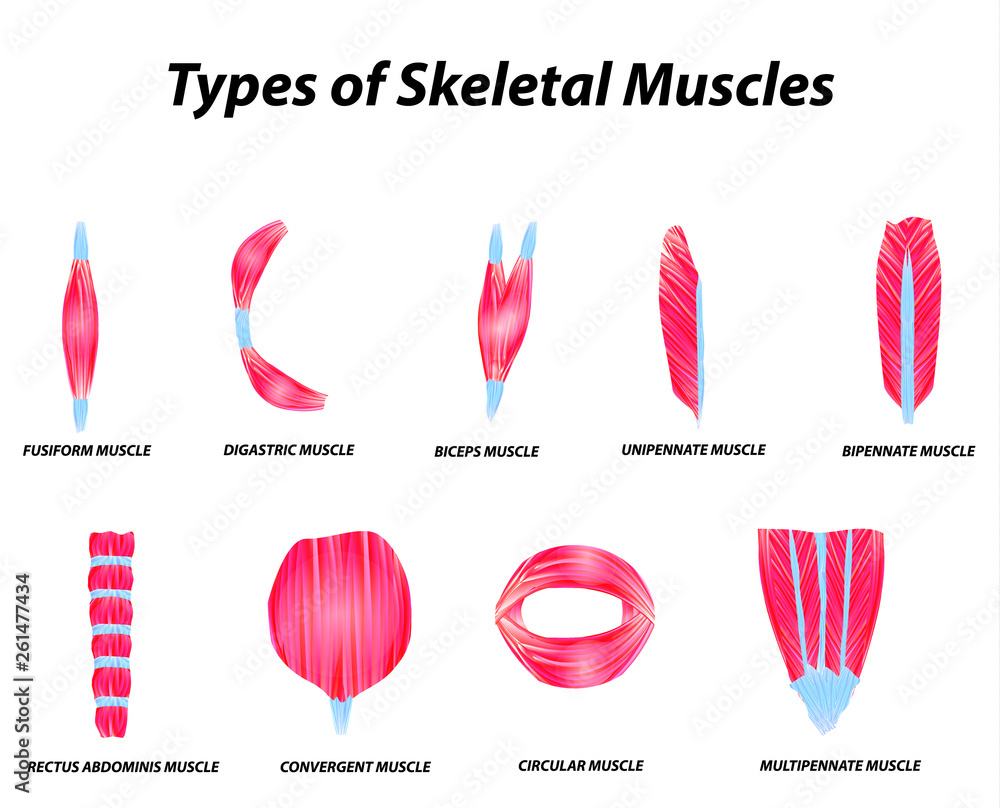 Types of Skeletal Muscles

FUSIFORM MUSCLE

DIGASTRIC MUSCLE

BICEPS MUSCLE

UNIPENNATE MUSCLE

BIPENNATE MUSCLE

RECTUS ABDOMINIS MUSCLE

CONVERGENT MUSCLE

CIRCULAR MUSCLE

MULTIPENNATE MUSCLE

Adobe Stock | #261477434