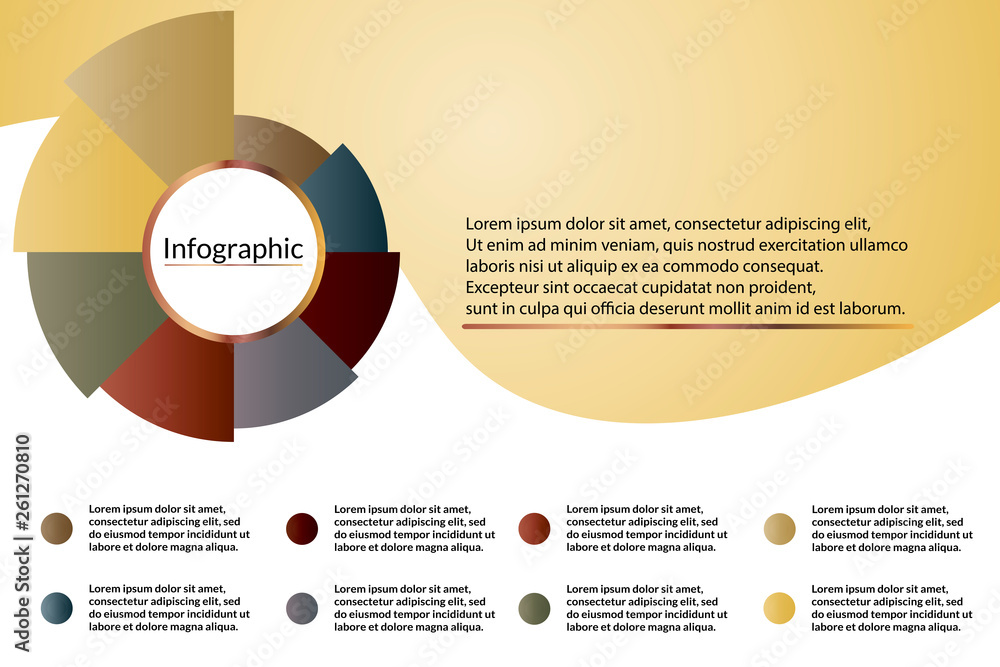 Infographic

Lorem ipsum dolor sit amet, consectetur adipiscing elit, Ut enim ad minim veniam, quis nostrud exercitation ullamco laboris nisi ut aliquip ex ea commodo consequat. Excepteur sint occaecat cupidatat non proident, sunt in culpa qui officia deserunt mollit anim id est laborum.

Lorem ipsum dolor sit amet, consectetur adipiscing elit, sed do eiusmod tempor incididunt ut labore et dolore magna aliqua.

Lorem ipsum dolor sit amet, consectetur adipiscing elit, sed do eiusmod tempor incididunt ut labore et dolore magna aliqua.

Lorem ipsum dolor sit amet, consectetur adipiscing elit, sed do eiusmod tempor incididunt ut labore et dolore magna aliqua.

Lorem ipsum dolor sit amet, consectetur adipiscing elit, sed do eiusmod tempor incididunt ut labore et dolore magna aliqua.

Lorem ipsum dolor sit amet, consectetur adipiscing elit, sed do eiusmod tempor incididunt ut labore et dolore magna aliqua.

Lorem ipsum dolor sit amet, consectetur adipiscing elit, sed do eiusmod tempor incididunt ut labore et dolore magna aliqua.

Lorem ipsum dolor sit amet, consectetur adipiscing elit, sed do eiusmod tempor incididunt ut labore et dolore magna aliqua.

Lorem ipsum dolor sit amet, consectetur adipiscing elit, sed do eiusmod tempor incididunt ut labore et dolore magna aliqua.

Adobe Stock | #261270810