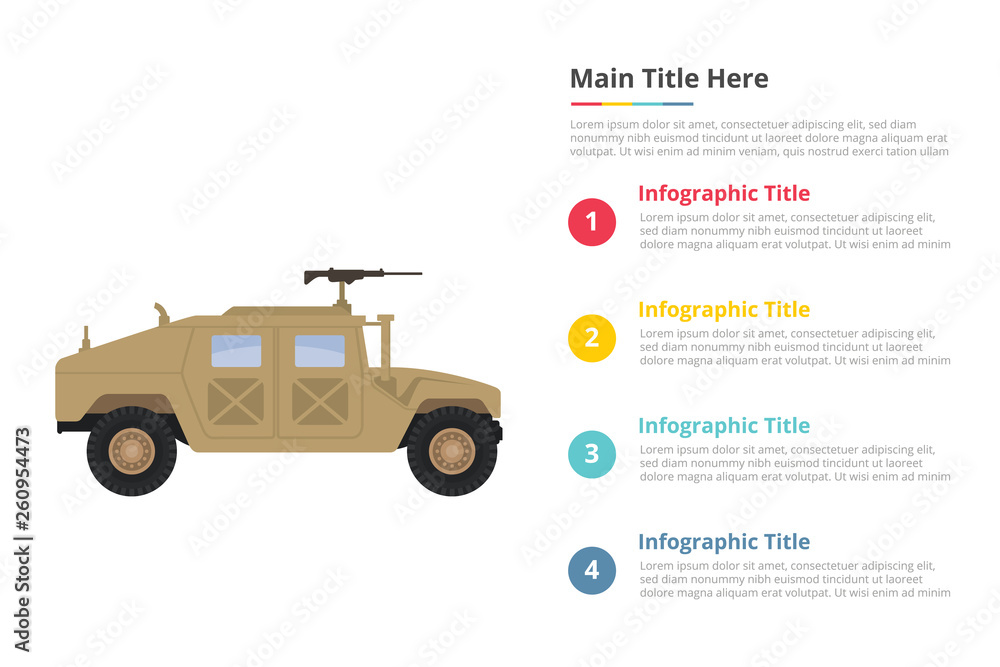 Main Title Here

Lorem ipsum dolor sit amet, consectetuer adipiscing elit, sed diam nonummy nibh euismod tincidunt ut laoreet dolore magna aliquam erat volutpat. Ut wisi enim ad minim veniam, quis nostrud exerci tation ullam

1

Infographic Title

Lorem ipsum dolor sit amet, consectetuer adipiscing elit, sed diam nonummy nibh euismod tincidunt ut laoreet dolore magna aliquam erat volutpat. Ut wisi enim ad minim

2

Infographic Title

Lorem ipsum dolor sit amet, consectetuer adipiscing elit, sed diam nonummy nibh euismod tincidunt ut laoreet dolore magna aliquam erat volutpat. Ut wisi enim ad minim

3

Infographic Title

Lorem ipsum dolor sit amet, consectetuer adipiscing elit, sed diam nonummy nibh euismod tincidunt ut laoreet dolore magna aliquam erat volutpat. Ut wisi enim ad minim

4

Infographic Title

Lorem ipsum dolor sit amet, consectetuer adipiscing elit, sed diam nonummy nibh euismod tincidunt ut laoreet dolore magna aliquam erat volutpat. Ut wisi enim ad minim

Adobe Stock | #260954473