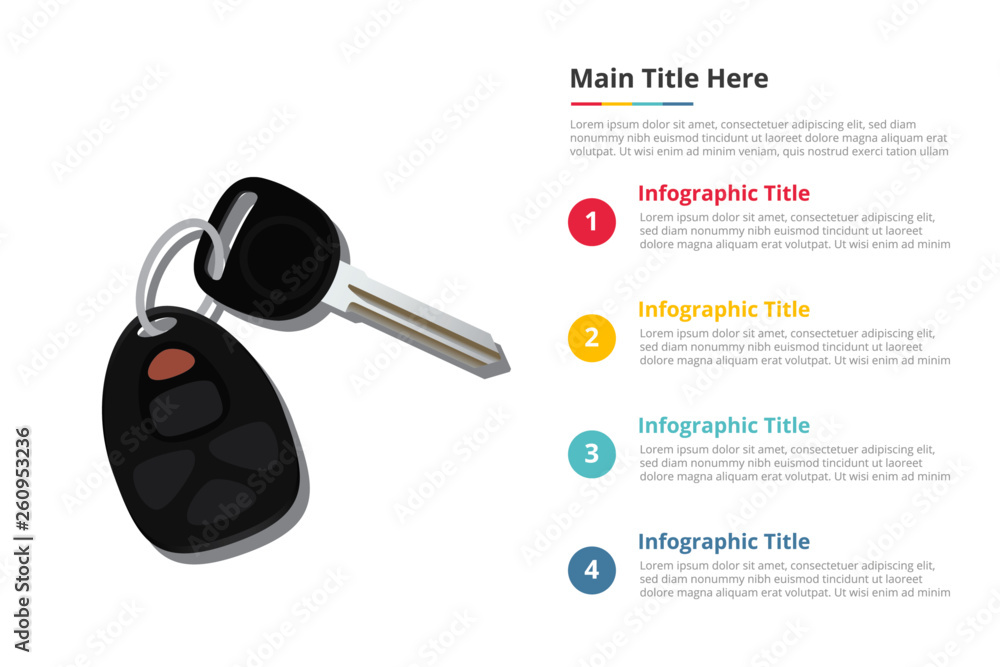 Main Title Here

Lorem ipsum dolor sit amet, consectetuer adipiscing elit, sed diam nonummy nibh euismod tincidunt ut laoreet dolore magna aliquam erat volutpat. Ut wisi enim ad minim veniam, quis nostrud exerci tation ullam

1
Infographic Title
Lorem ipsum dolor sit amet, consectetuer adipiscing elit, sed diam nonummy nibh euismod tincidunt ut laoreet dolore magna aliquam erat volutpat. Ut wisi enim ad minim

2
Infographic Title
Lorem ipsum dolor sit amet, consectetuer adipiscing elit, sed diam nonummy nibh euismod tincidunt ut laoreet dolore magna aliquam erat volutpat. Ut wisi enim ad minim

3
Infographic Title
Lorem ipsum dolor sit amet, consectetuer adipiscing elit, sed diam nonummy nibh euismod tincidunt ut laoreet dolore magna aliquam erat volutpat. Ut wisi enim ad minim

4
Infographic Title
Lorem ipsum dolor sit amet, consectetuer adipiscing elit, sed diam nonummy nibh euismod tincidunt ut laoreet dolore magna aliquam erat volutpat. Ut wisi enim ad minim

Adobe Stock | #260953236