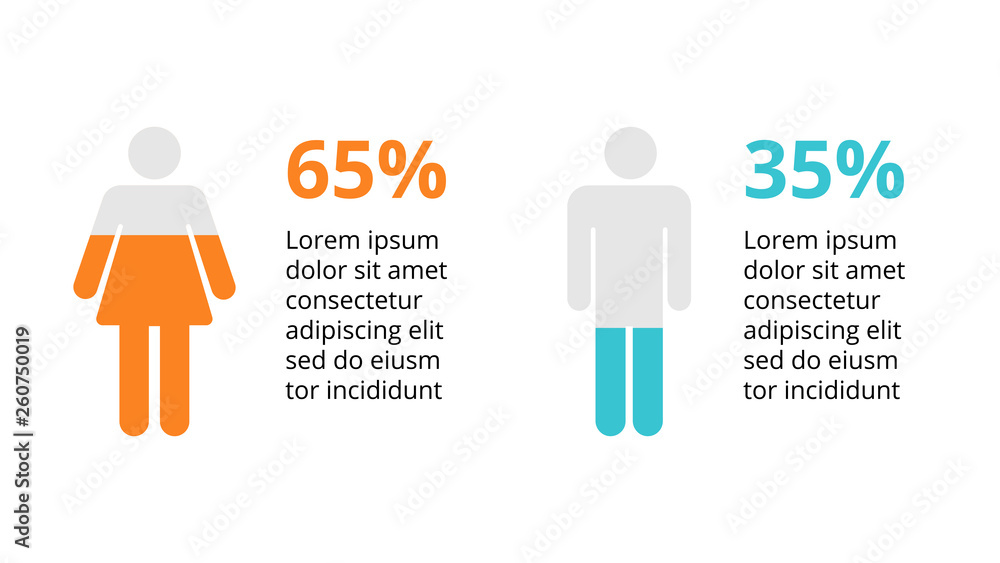 65%

Lorem ipsum dolor sit amet consectetur adipiscing elit sed do eiusm tor incididunt

35%

Lorem ipsum dolor sit amet consectetur adipiscing elit sed do eiusm tor incididunt

Adobe Stock | #260750019