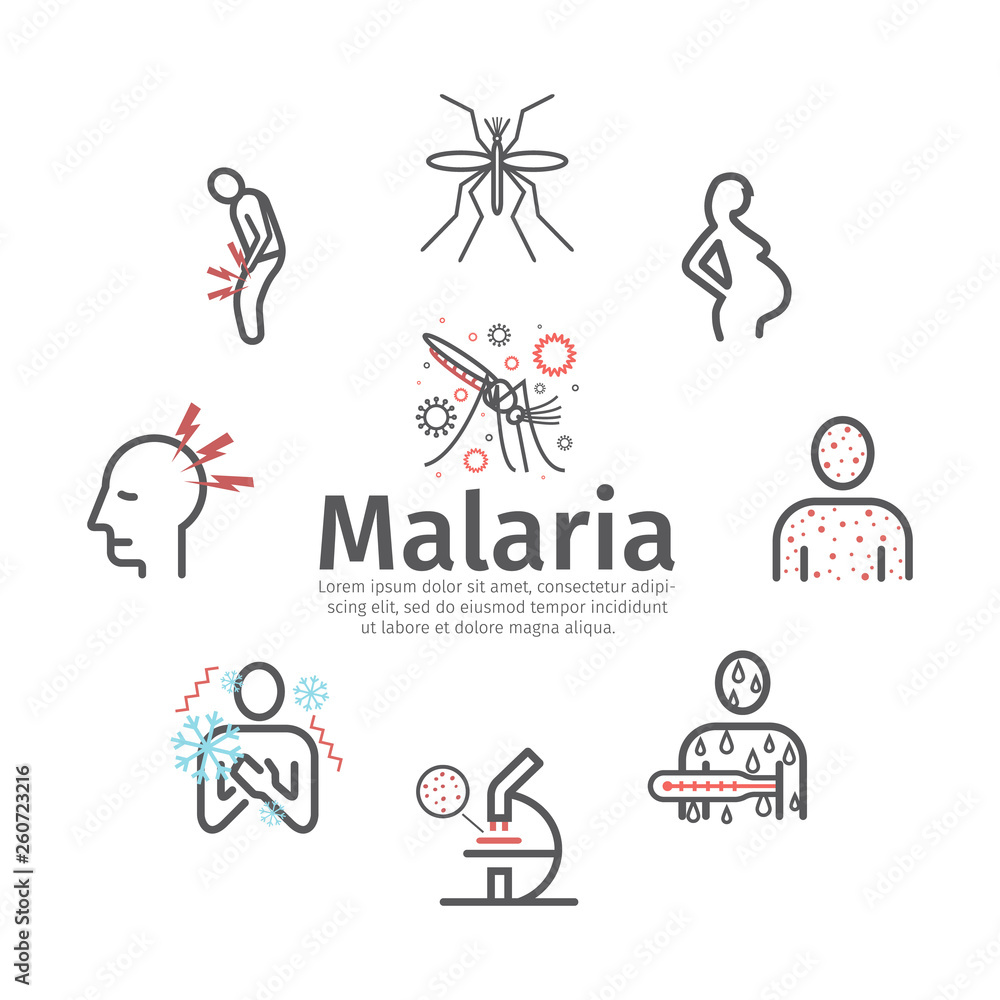 Malaria

Lorem ipsum dolor sit amet, consectetur adipiscing elit, sed do eiusmod tempor incididunt ut labore et dolore magna aliqua.

Adobe Stock | #260723216