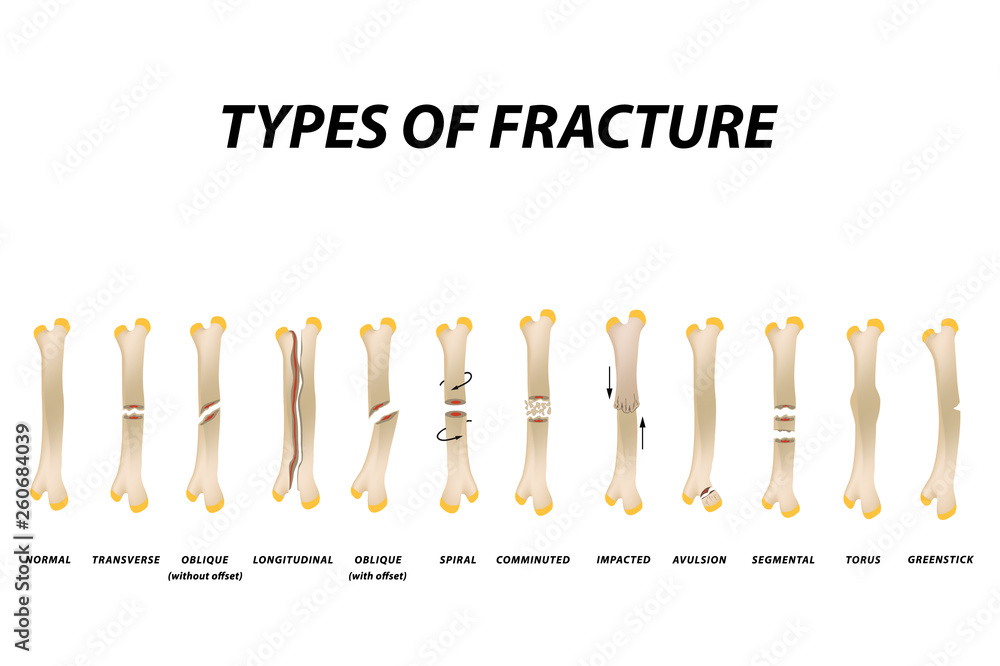 TYPES OF FRACTURE

NORMAL TRANSVERSE OBLIQUE (without offset) LONGITUDINAL OBLIQUE (with offset) SPIRAL COMMINUTED IMPACTED AVULSION SEGMENTAL TORUS GREENSTICK

Adobe Stock | #260684039