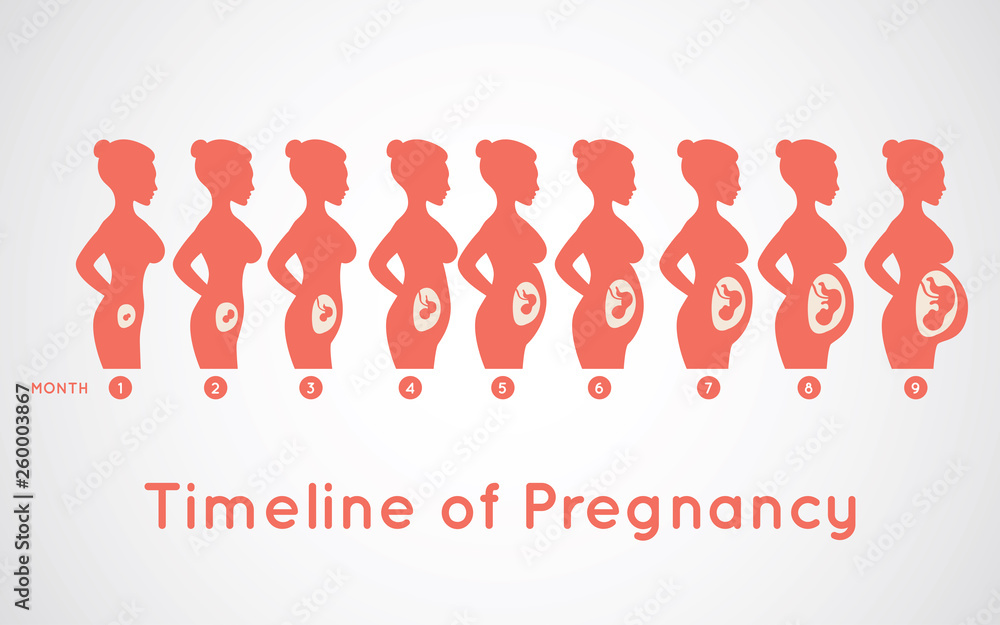 MONTH 1 2 3 4 5 6 7 8 9

Timeline of Pregnancy

Adobe Stock | #260003867