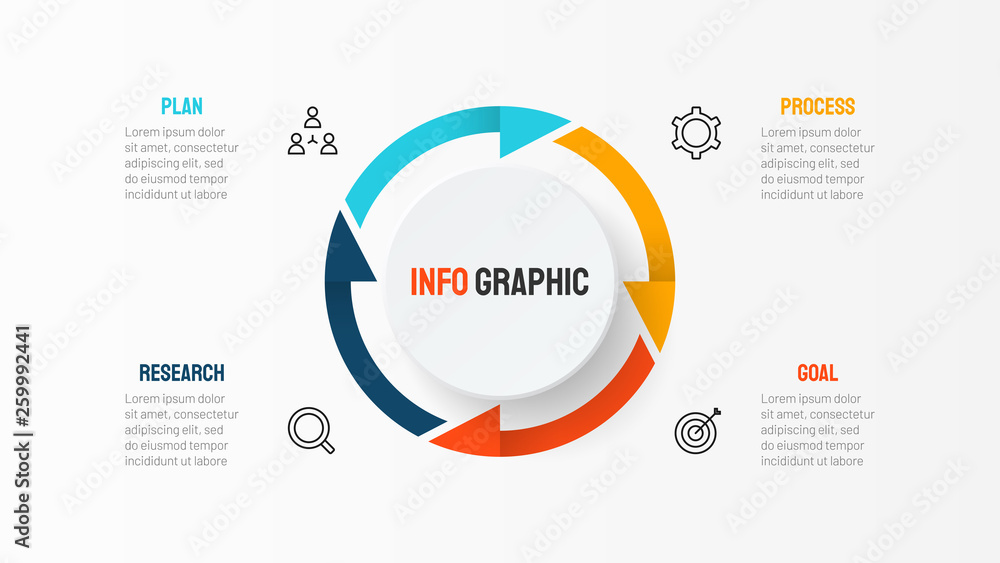 PLAN
Lorem ipsum dolor sit amet, consectetur adipiscing elit, sed do eiusmod tempor incididunt ut labore

PROCESS
Lorem ipsum dolor sit amet, consectetur adipiscing elit, sed do eiusmod tempor incididunt ut labore

INFO GRAPHIC

RESEARCH
Lorem ipsum dolor sit amet, consectetur adipiscing elit, sed do eiusmod tempor incididunt ut labore

GOAL
Lorem ipsum dolor sit amet, consectetur adipiscing elit, sed do eiusmod tempor incididunt ut labore

Adobe Stock | #259992441