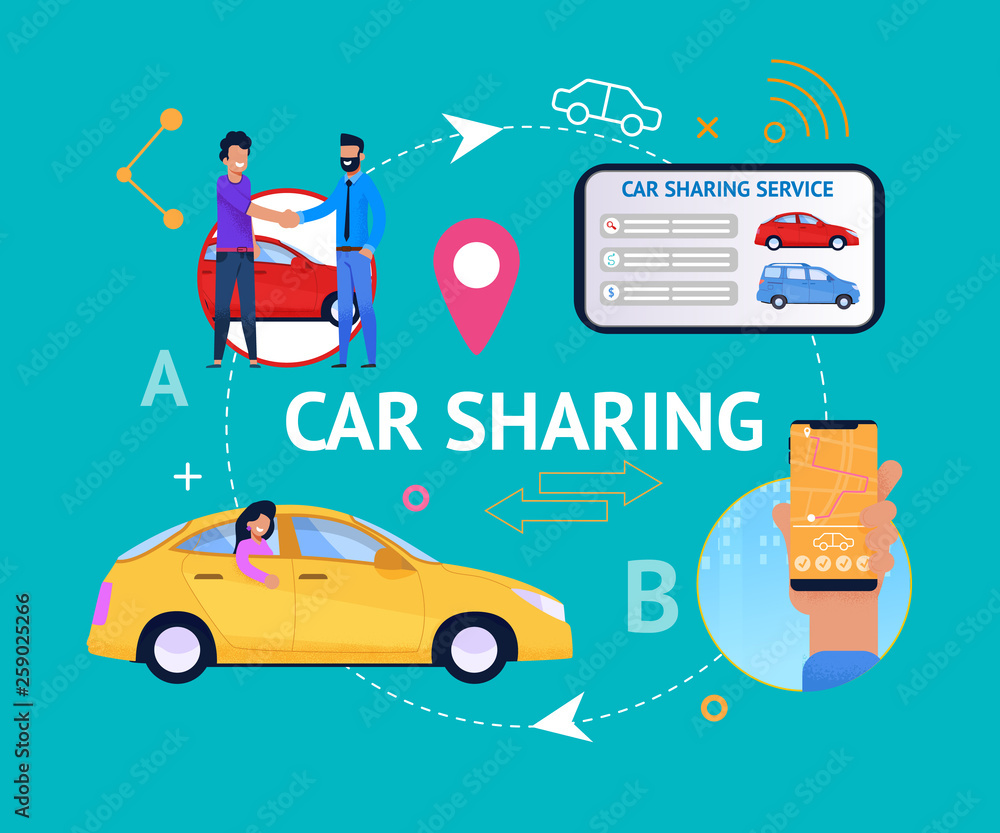 CAR SHARING SERVICE

A

CAR SHARING

B

Adobe Stock | #259025266