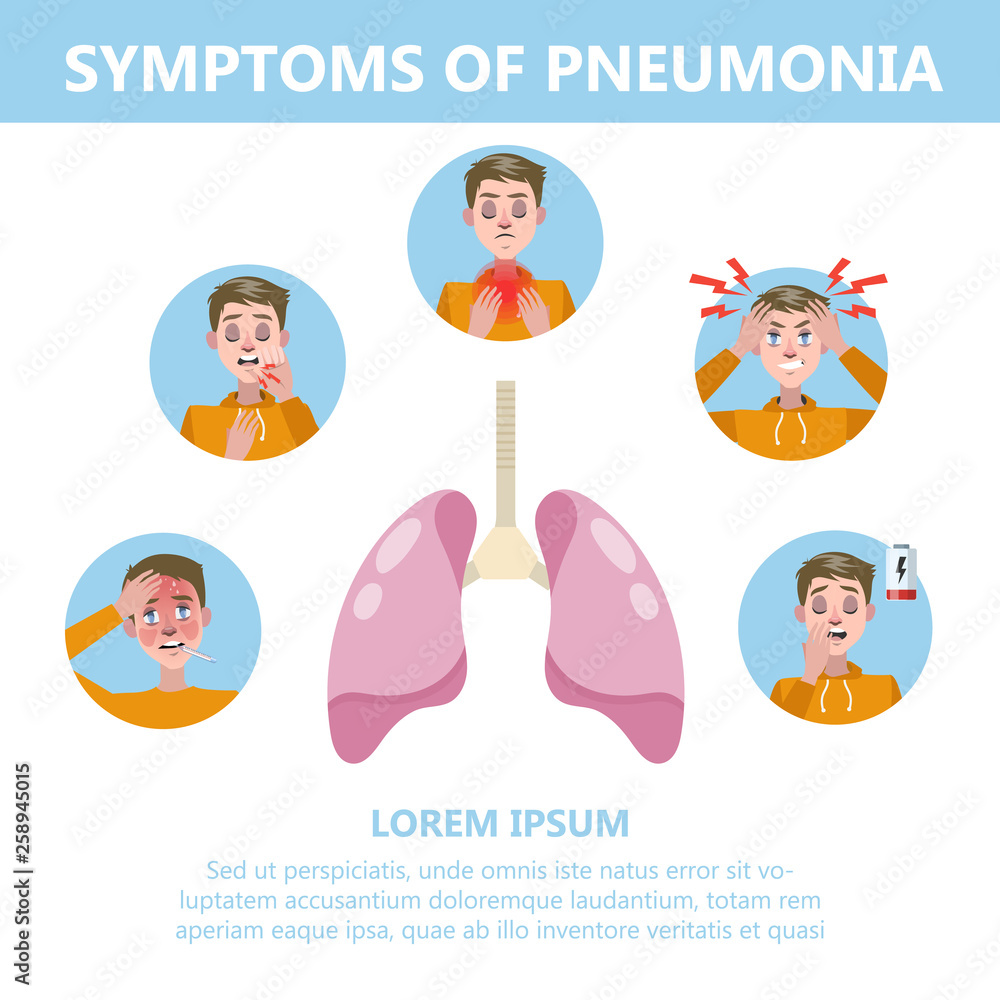 SYMPTOMS OF PNEUMONIA

LOREM IPSUM

Sed ut perspiciatis, unde omnis iste natus error sit voluptatem accusantium doloremque laudantium, totam rem aperiam eaque ipsa, quae ab illo inventore veritatis et quasi

Adobe Stock | #258945015